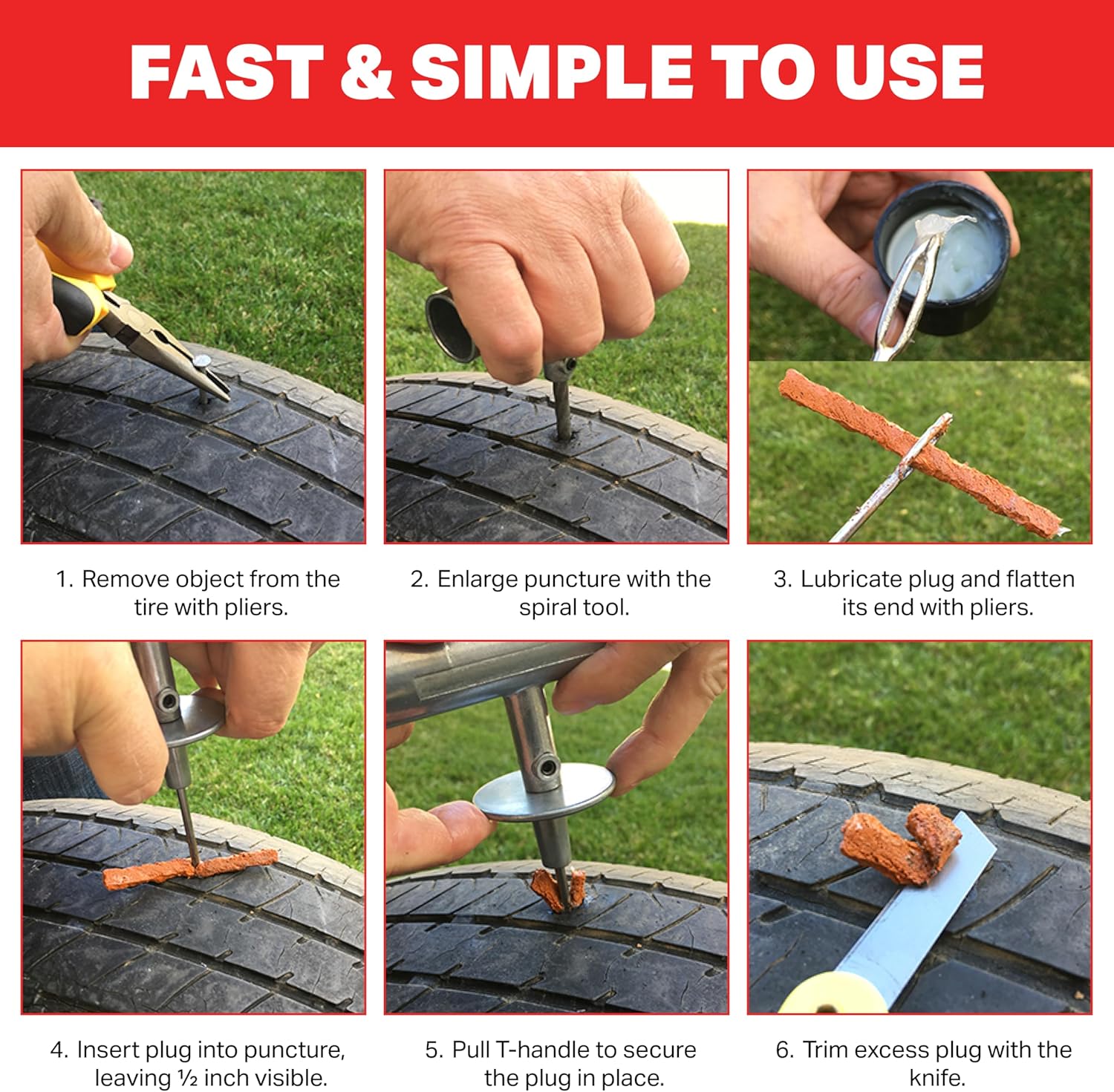 FAST & SIMPLE TO USE

1. Remove object from the tire with pliers.

2. Enlarge puncture with the spiral tool.

3. Lubricate plug and flatten its end with pliers.

4. Insert plug into puncture, leaving ½ inch visible.

5. Pull T-handle to secure the plug in place.

6. Trim excess plug with the knife.