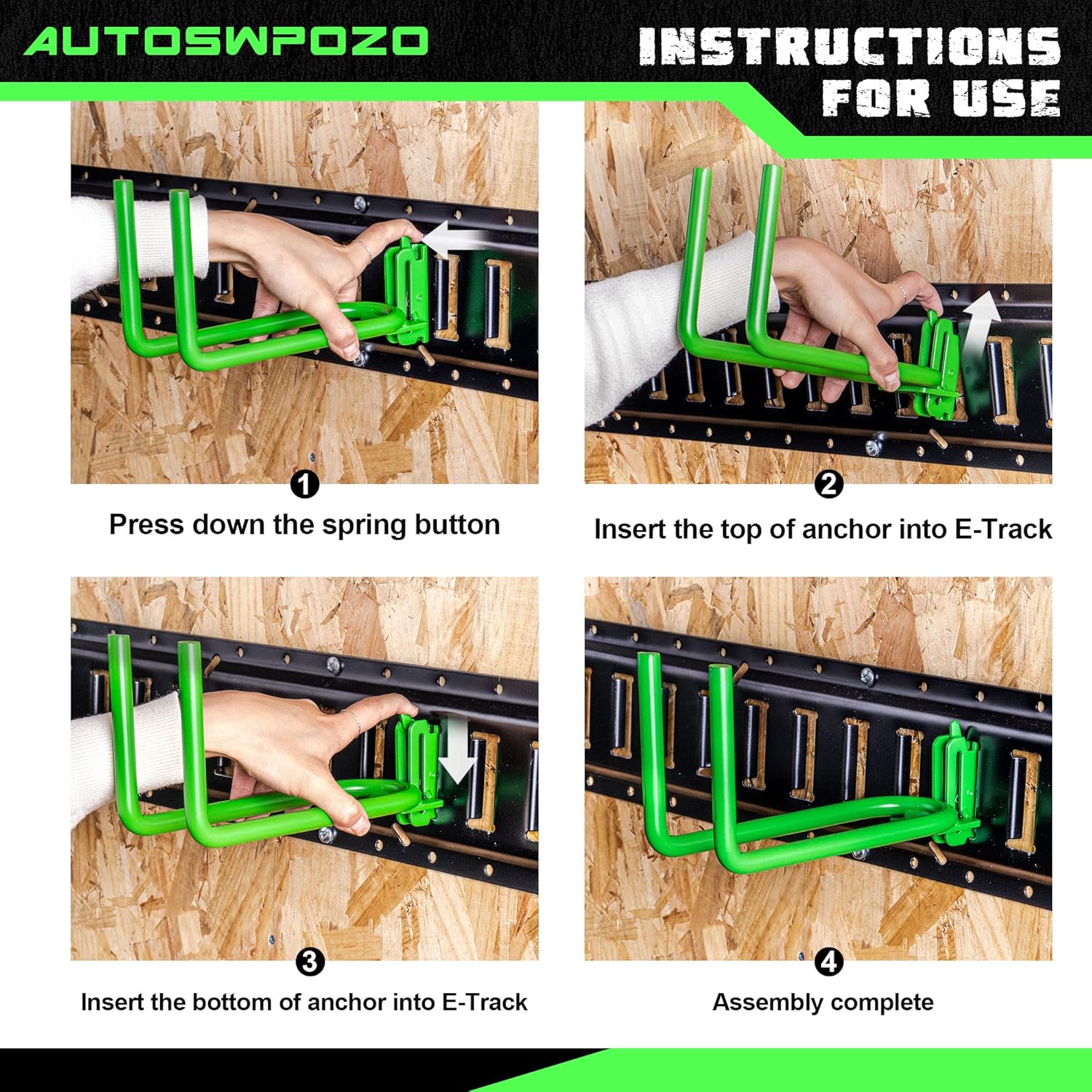 AUTOSWPOZO

INSTRUCTIONS FOR USE

1
Press down the spring button

2
Insert the top of anchor into E-Track

3
Insert the bottom of anchor into E-Track

4
Assembly complete