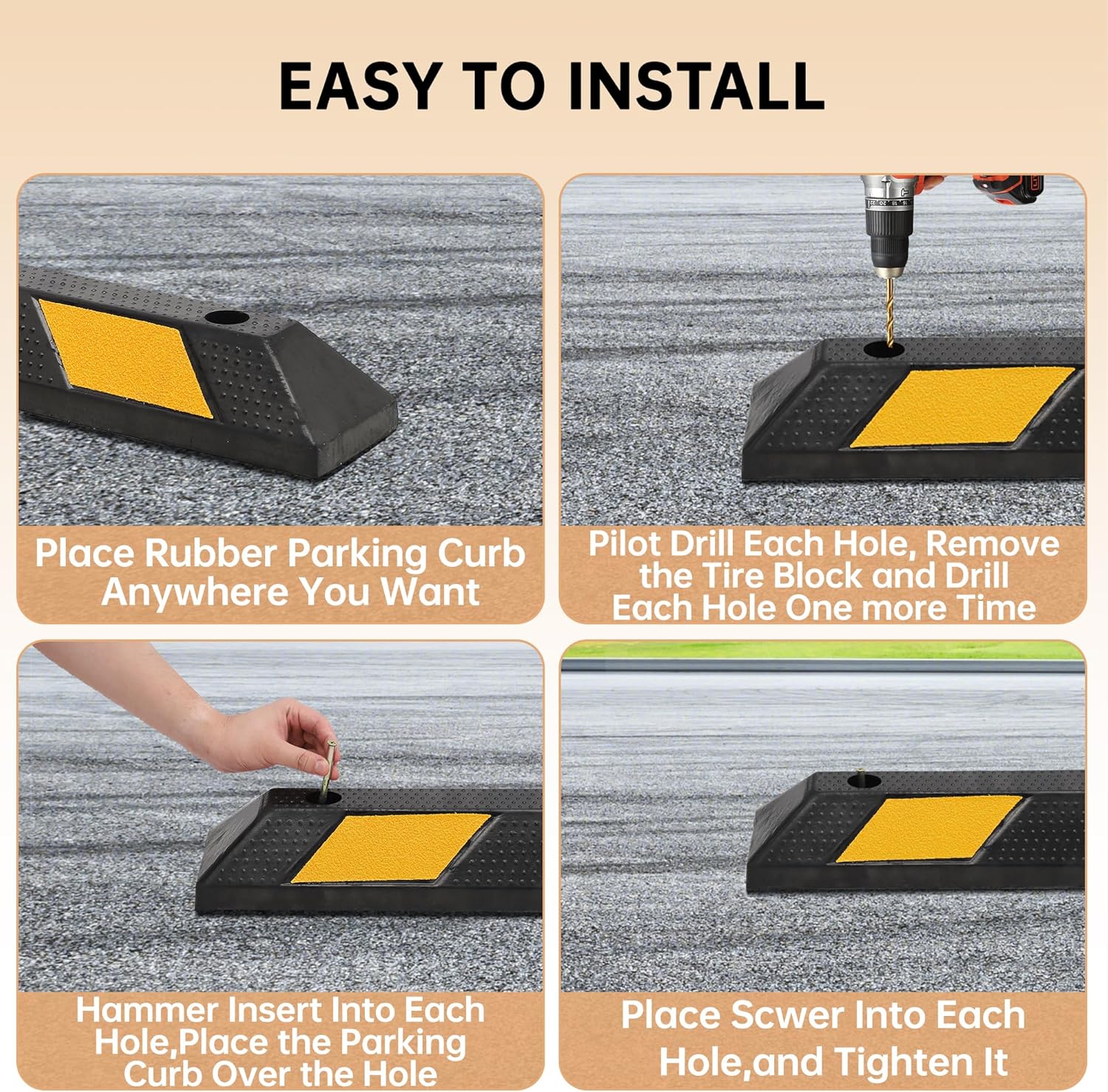 EASY TO INSTALL

Place Rubber Parking Curb Anywhere You Want

Pilot Drill Each Hole, Remove the Tire Block and Drill Each Hole One more Time

Hammer Insert Into Each Hole,Place the Parking Curb Over the Hole

Place Scwer Into Each Hole,and Tighten It