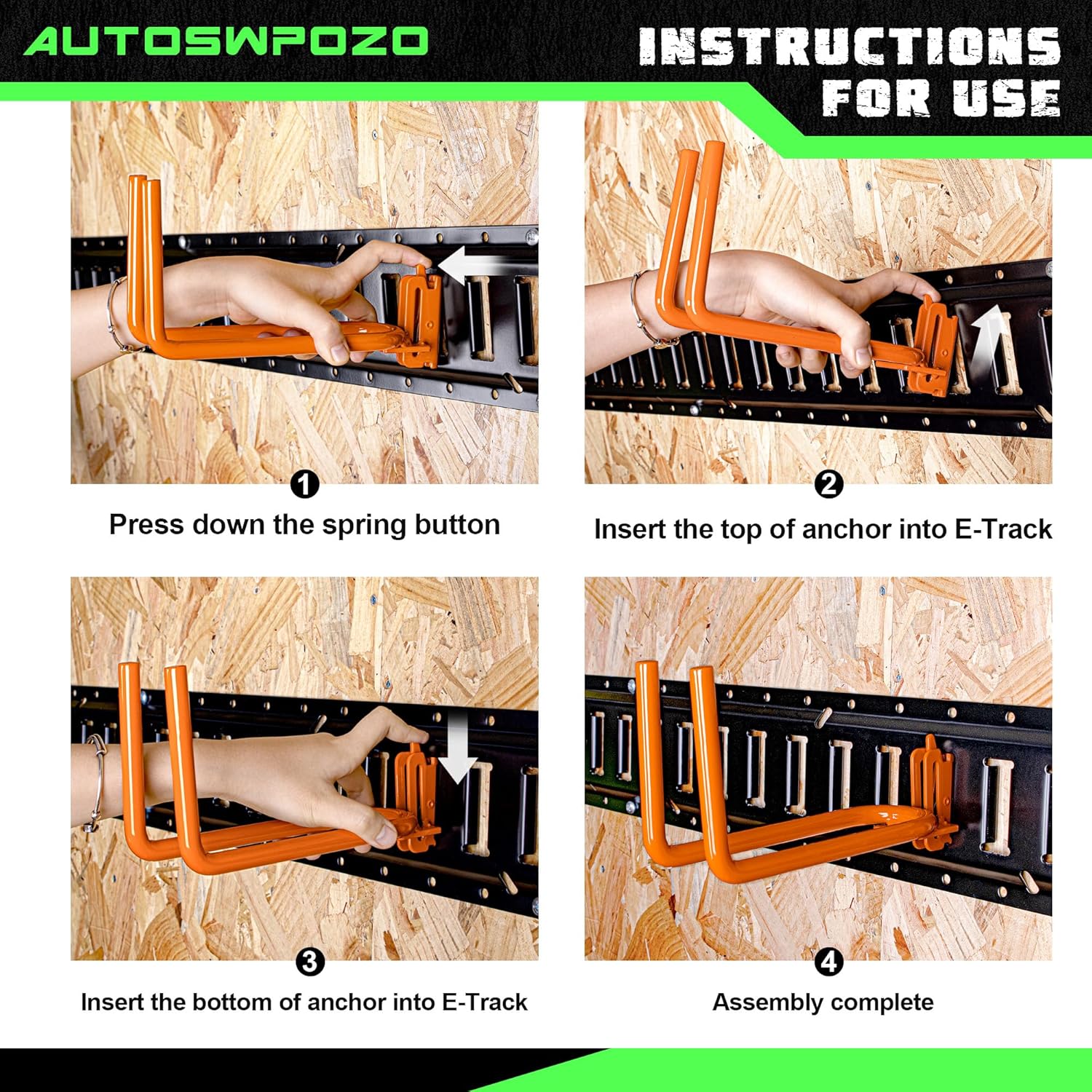 AUTOSWPOZO

INSTRUCTIONS FOR USE

1
Press down the spring button

2
Insert the top of anchor into E-Track

3
Insert the bottom of anchor into E-Track

4
Assembly complete