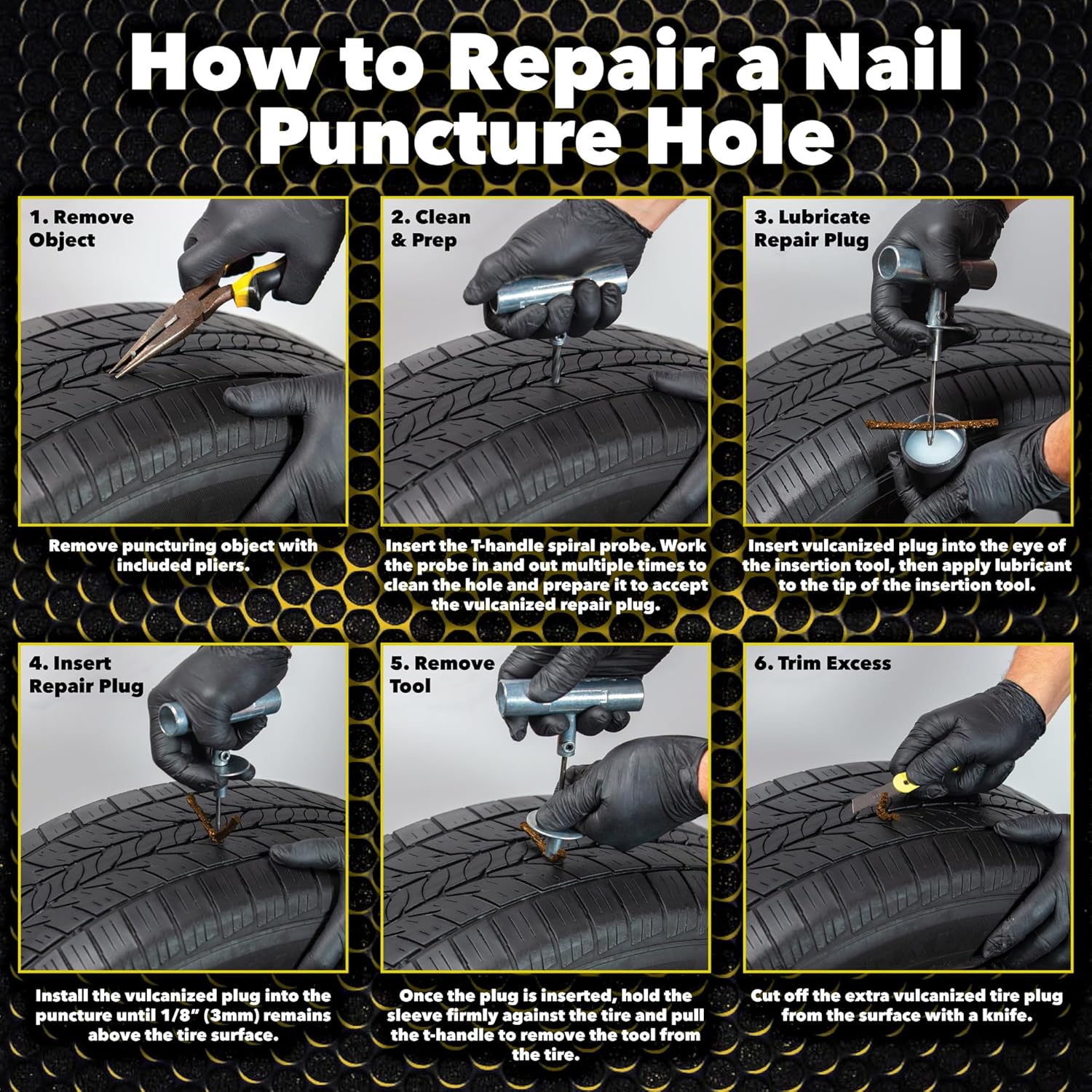 How to Repair a Nail Puncture Hole

1. Remove Object

Remove puncturing object with included pliers.

2. Clean & Prep

Insert the T-handle spiral probe. Work the probe in and out multiple times to clean the hole and prepare it to accept the vulcanized repair plug.

3. Lubricate Repair Plug

Insert vulcanized plug into the eye of the insertion tool, then apply lubricant to the tip of the insertion tool.

4. Insert Repair Plug

Install the vulcanized plug into the puncture until 1/8" (3mm) remains above the tire surface.

5. Remove Tool

Once the plug is inserted, hold the sleeve firmly against the tire and pull the t-handle to remove the tool from the tire.

6. Trim Excess

Cut off the extra vulcanized tire plug from the surface with a knife.