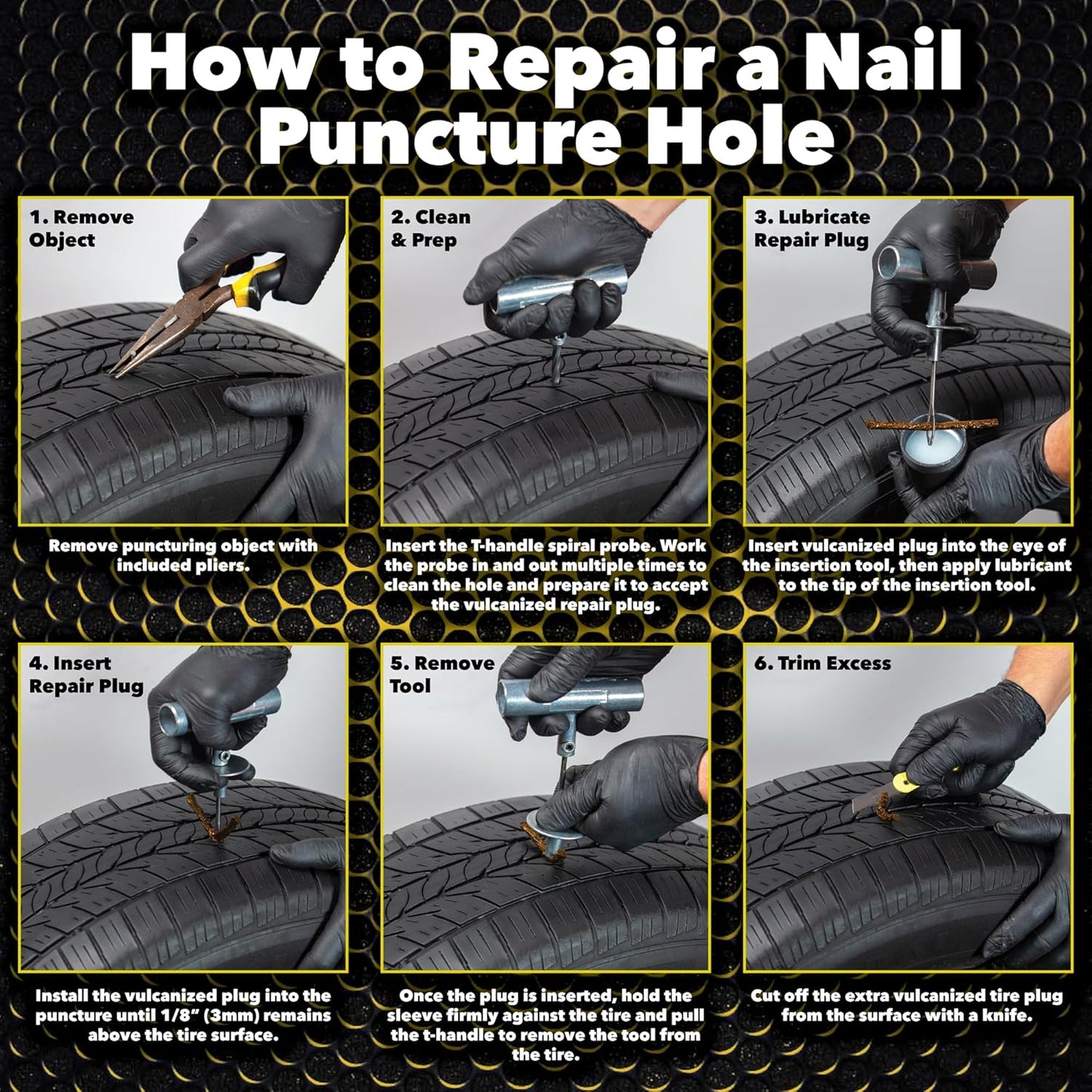 How to Repair a Nail Puncture Hole

1. Remove Object

Remove puncturing object with included pliers.

2. Clean & Prep

Insert the T-handle spiral probe. Work the probe in and out multiple times to clean the hole and prepare it to accept the vulcanized repair plug.

3. Lubricate Repair Plug

Insert vulcanized plug into the eye of the insertion tool, then apply lubricant to the tip of the insertion tool.

4. Insert Repair Plug

Install the vulcanized plug into the puncture until 1/8" (3mm) remains above the tire surface.

5. Remove Tool

Once the plug is inserted, hold the sleeve firmly against the tire and pull the t-handle to remove the tool from the tire.

6. Trim Excess

Cut off the extra vulcanized tire plug from the surface with a knife.