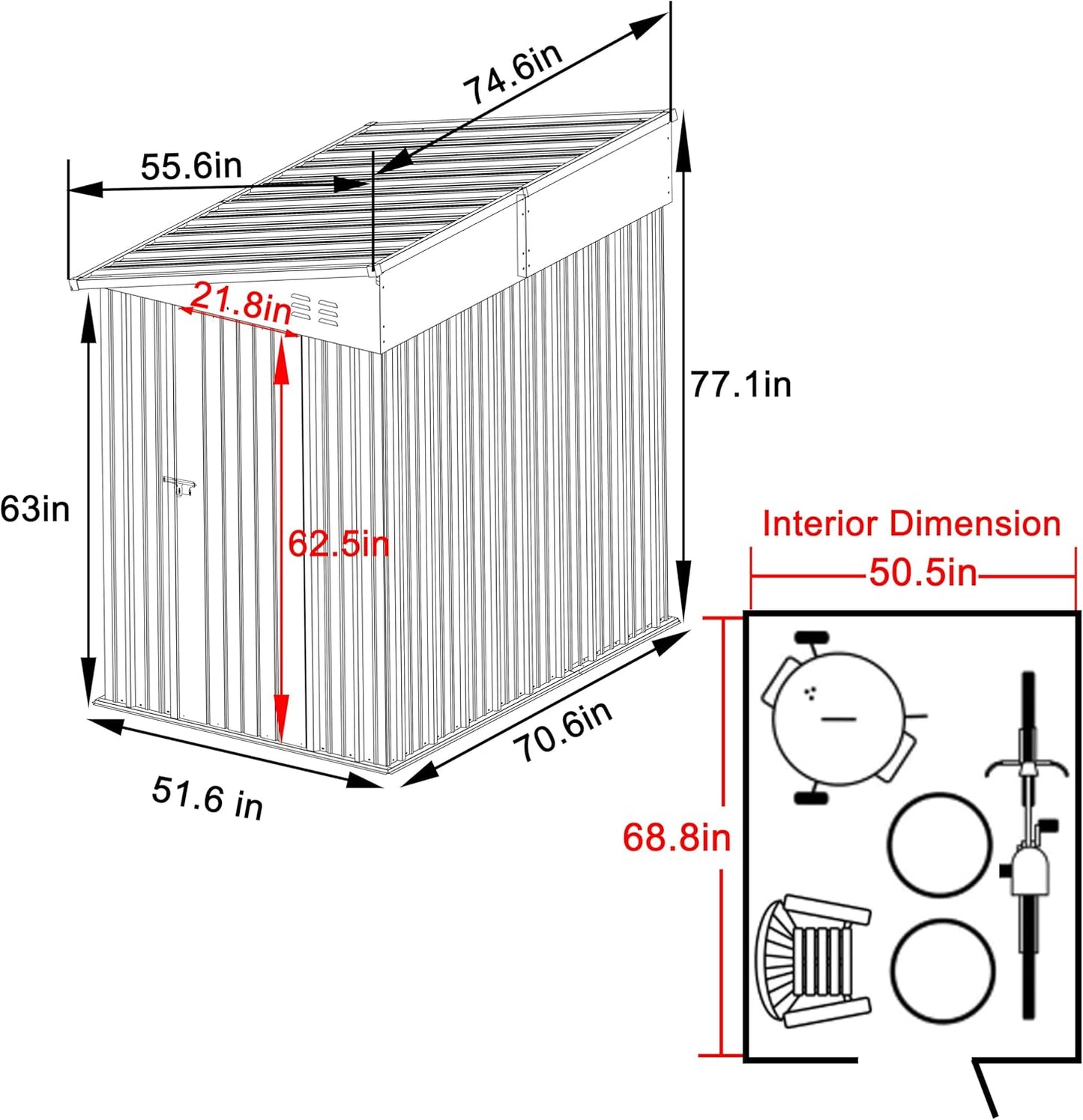 74.6in

55.6in

21.8in

77.1in

63in

62.5in

70.6in

51.6 in

Interior Dimension

50.5in

68.8in