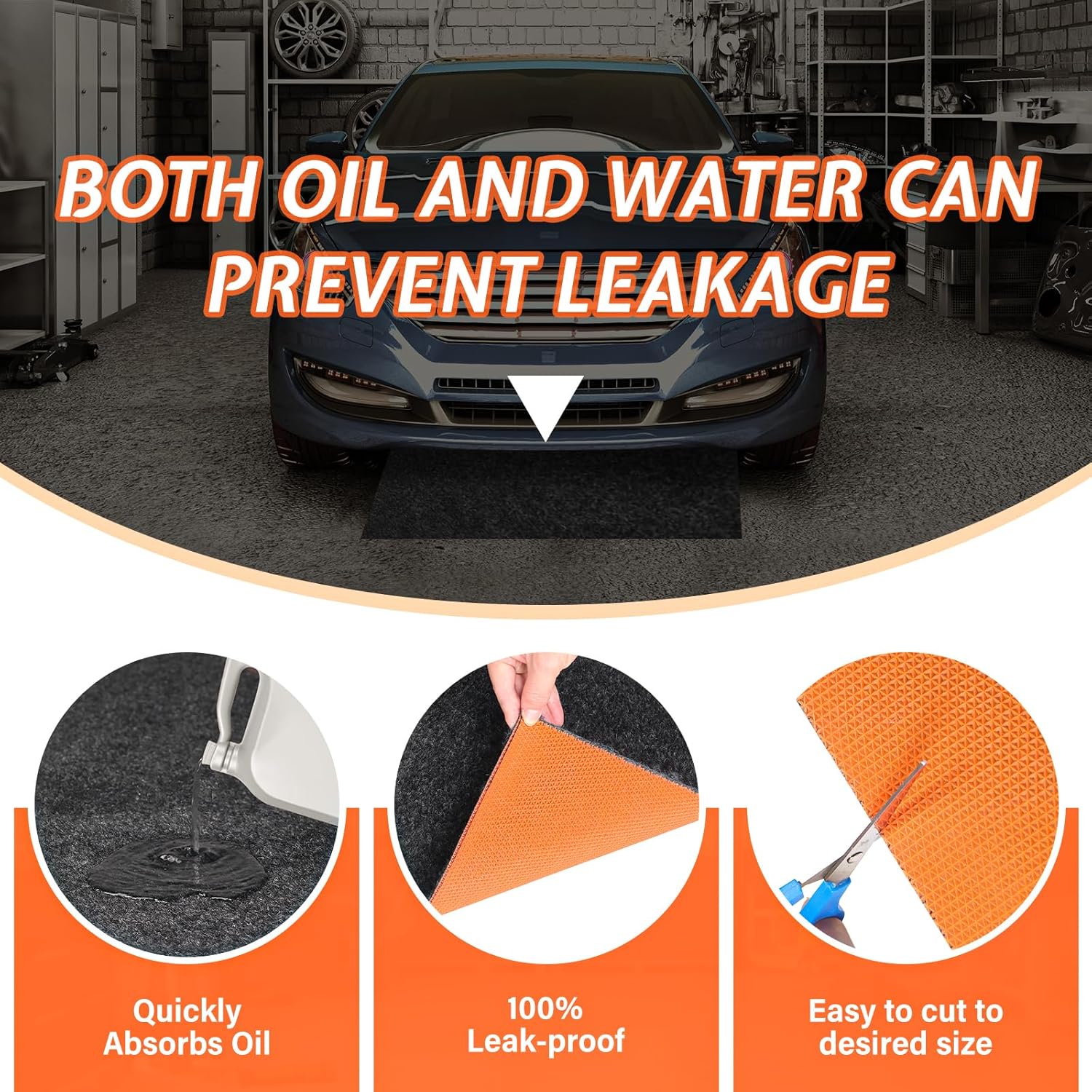 BOTH OIL AND WATER CAN PREVENT LEAKAGE

Quickly Absorbs Oil

100% Leak-proof

Easy to cut to desired size