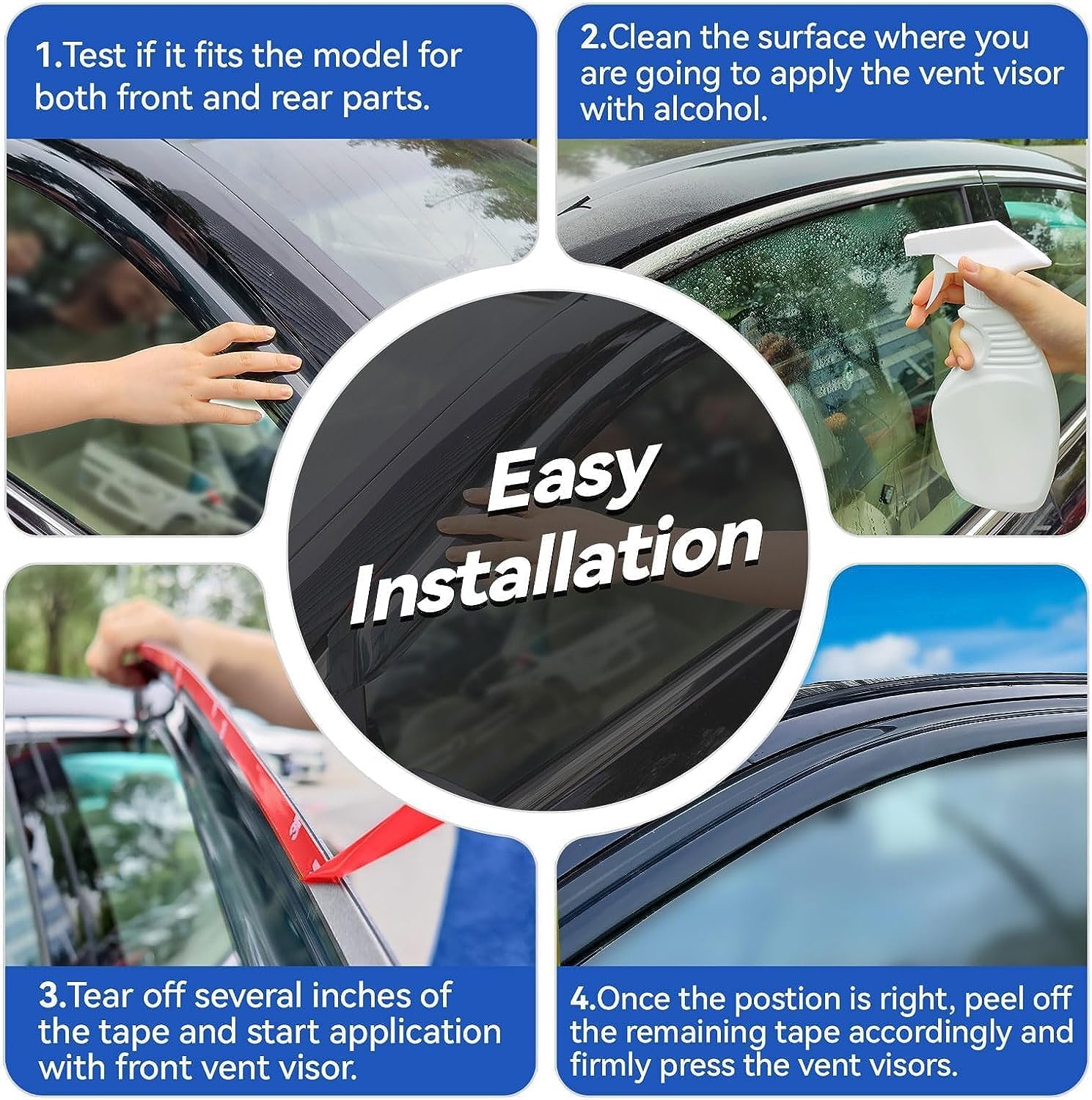 1.Test if it fits the model for both front and rear parts.

2.Clean the surface where you are going to apply the vent visor with alcohol.

Easy Installation

3.Tear off several inches of the tape and start application with front vent visor.

4.Once the postion is right, peel off the remaining tape accordingly and firmly press the vent visors.