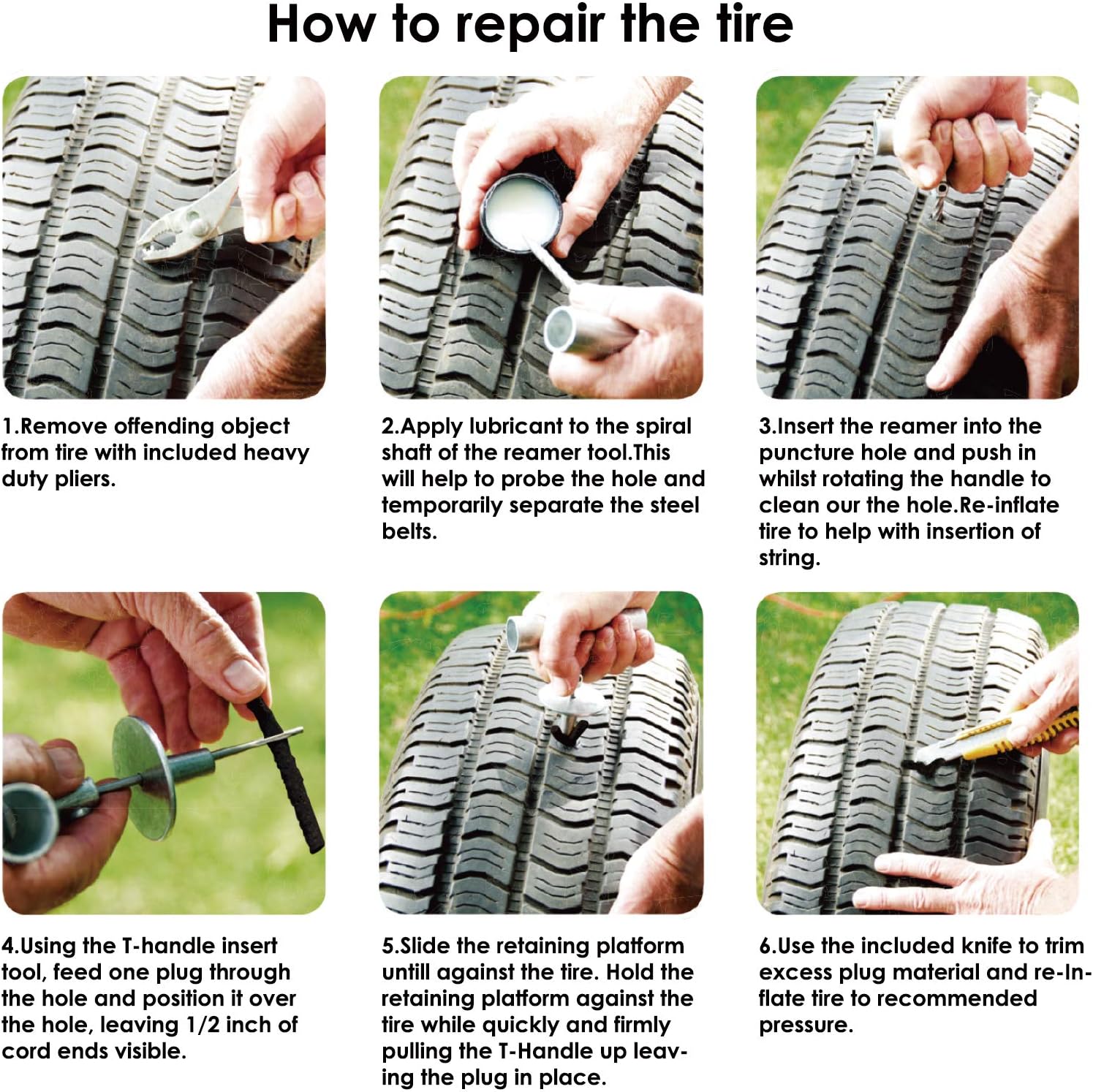 How to repair the tire

1.Remove offending object from tire with included heavy duty pliers.

2.Apply lubricant to the spiral shaft of the reamer tool.This will help to probe the hole and temporarily separate the steel belts.

3.Insert the reamer into the puncture hole and push in whilst rotating the handle to clean our the hole.Re-inflate tire to help with insertion of string.

4.Using the T-handle insert tool, feed one plug through the hole and position it over the hole, leaving 1/2 inch of cord ends visible.

5.Slide the retaining platform untill against the tire. Hold the retaining platform against the tire while quickly and firmly pulling the T-Handle up leaving the plug in place.

6.Use the included knife to trim excess plug material and re-Inflate tire to recommended pressure.