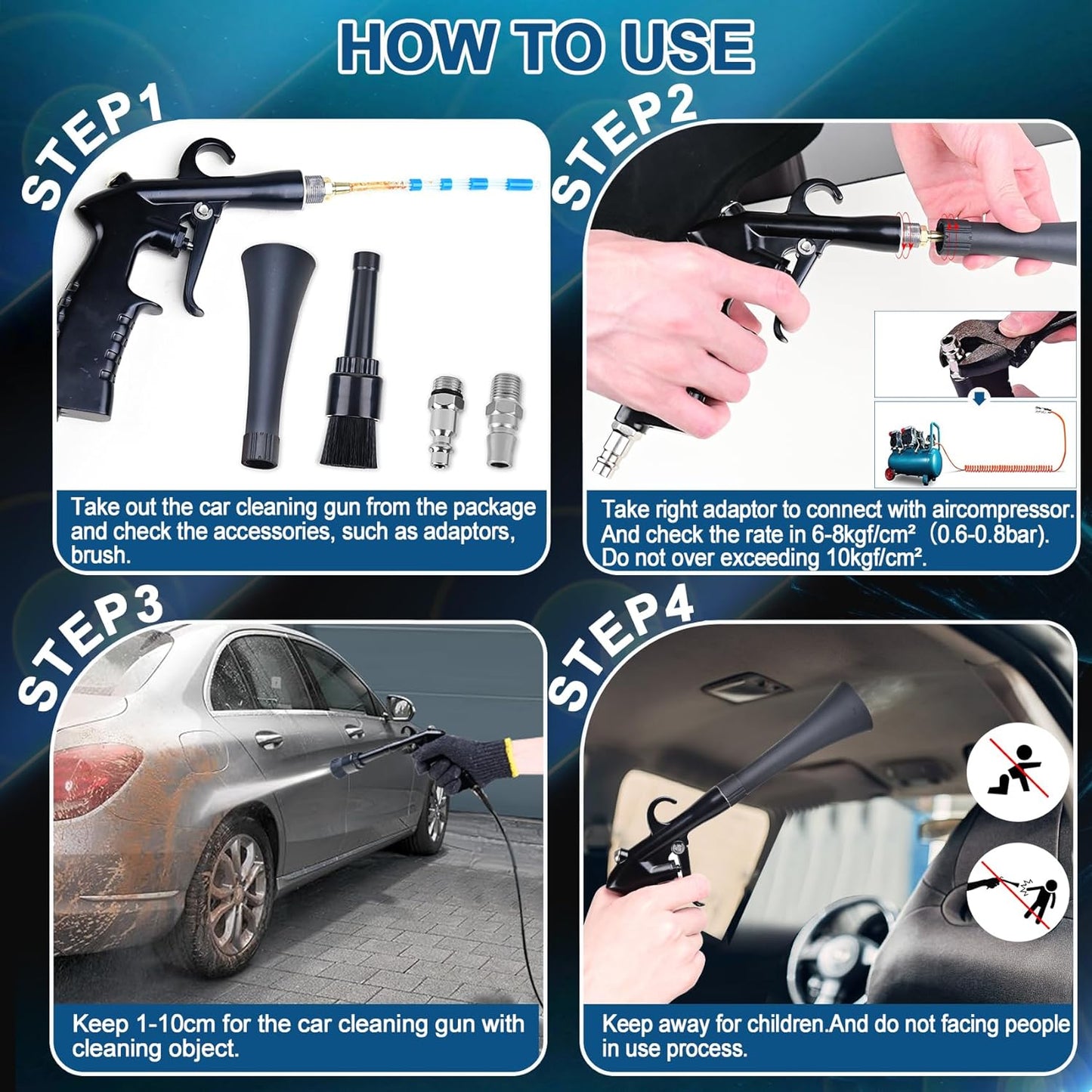 HOW TO USE

STEP1

Take out the car cleaning gun from the package and check the accessories, such as adaptors, brush.

STEP2

Take right adaptor to connect with aircompressor. And check the rate in 6-8kgf/cm² (0.6-0.8bar). Do not over exceeding 10kgf/cm².

STEP3

Keep 1-10cm for the car cleaning gun with cleaning object.

STEP4

Keep away for children.And do not facing people in use process.