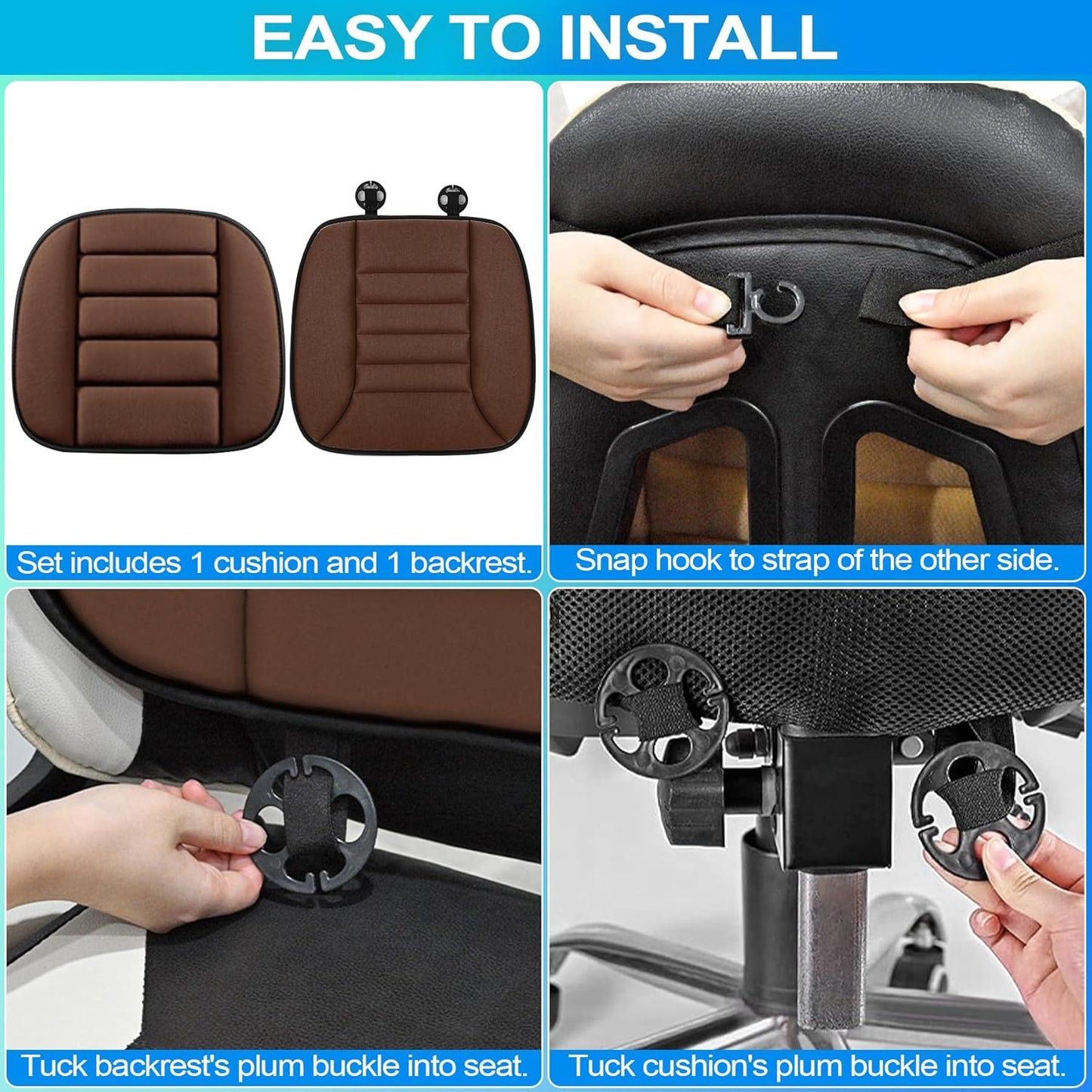 EASY TO INSTALL

Set includes 1 cushion and 1 backrest.

Snap hook to strap of the other side.

Tuck backrest's plum buckle into seat.

Tuck cushion's plum buckle into seat.