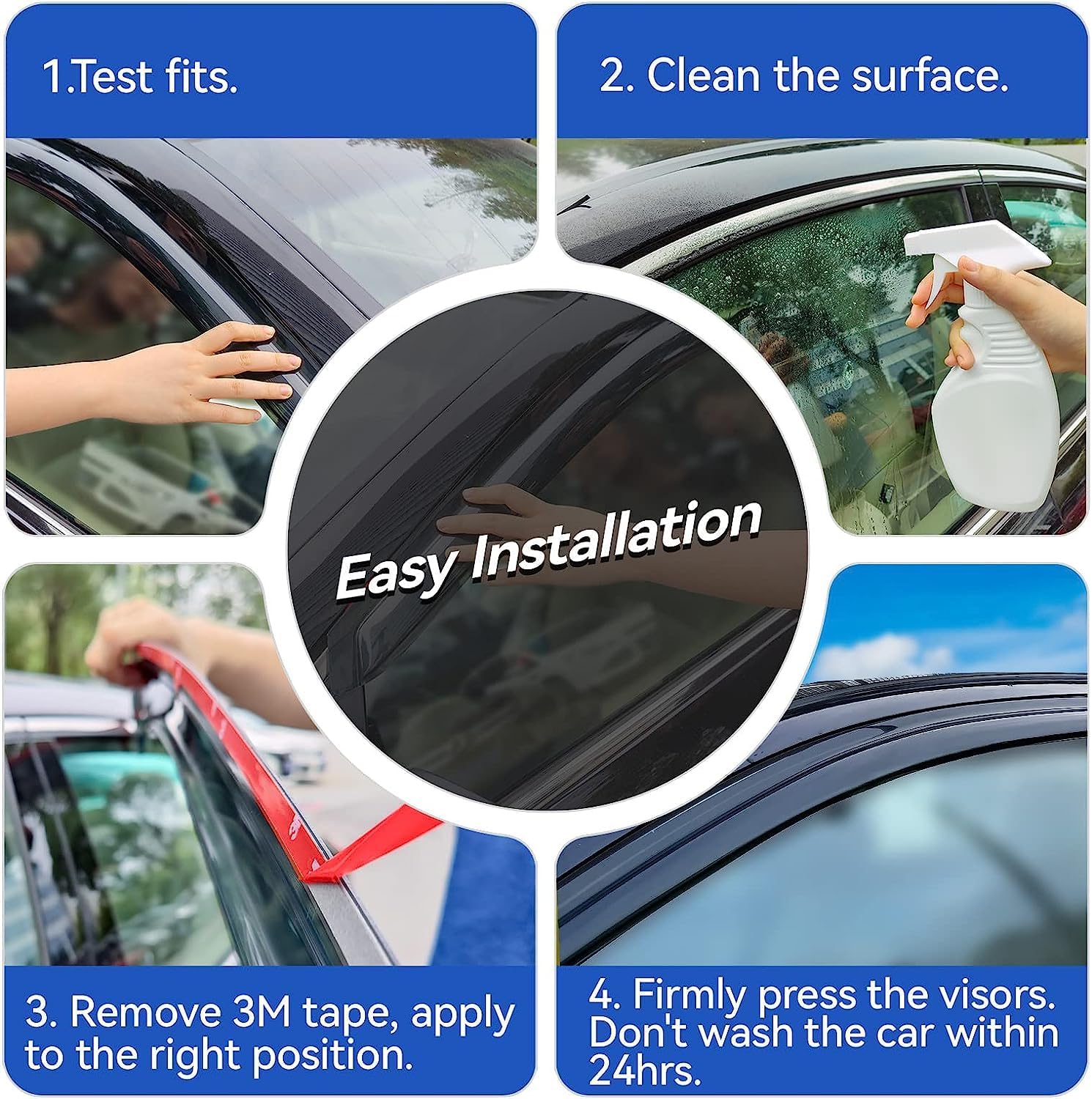 1.Test fits.

2. Clean the surface.

Easy Installation

3. Remove 3M tape, apply to the right position.

4. Firmly press the visors. Don't wash the car within 24hrs.