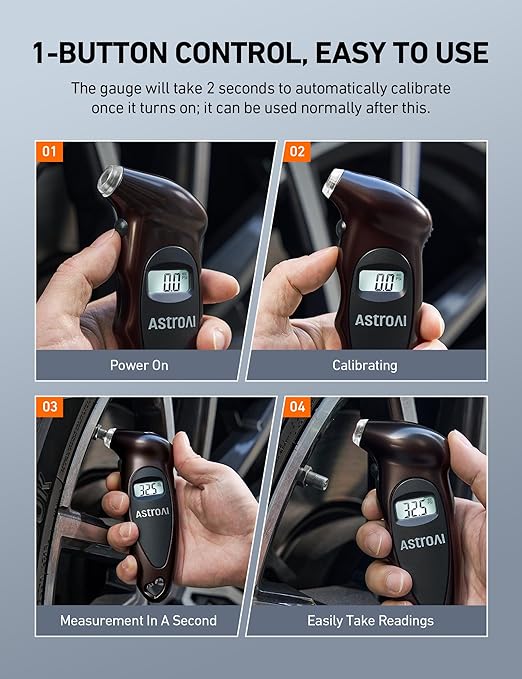 1-BUTTON CONTROL, EASY TO USE

The gauge will take 2 seconds to automatically calibrate once it turns on; it can be used normally after this.

01

0.0

ASTROAI

Power On

02

0.0

ASTROAI

Calibrating

03

32.5

ASTROAI

Measurement In A Second

04

32.5

ASTROAI

Easily Take Readings