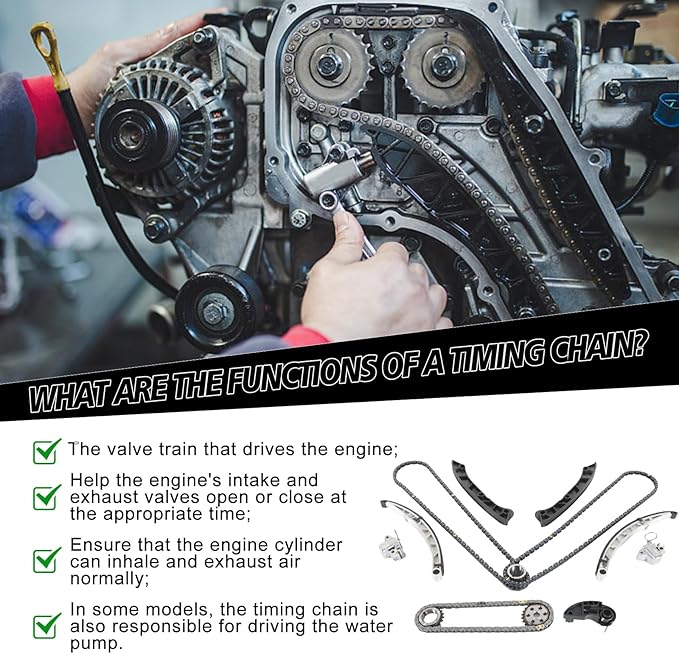 WHAT ARE THE FUNCTIONS OF A TIMING CHAIN?

The valve train that drives the engine;

Help the engine's intake and exhaust valves open or close at the appropriate time;

Ensure that the engine cylinder can inhale and exhaust air normally;

In some models, the timing chain is also responsible for driving the water pump.