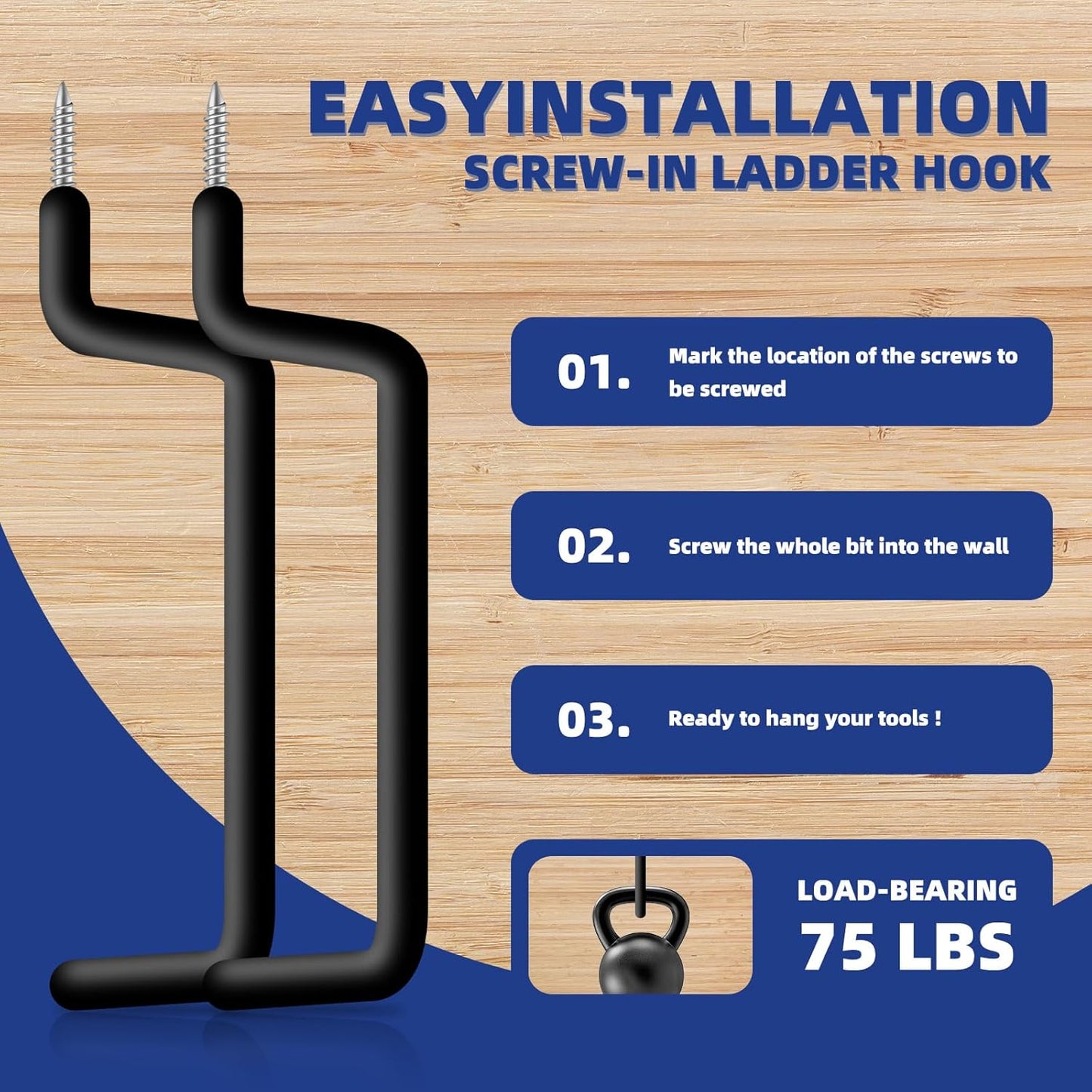 EASYINSTALLATION
SCREW-IN LADDER HOOK

01. Mark the location of the screws to be screwed

02. Screw the whole bit into the wall

03. Ready to hang your tools !

LOAD-BEARING
75 LBS