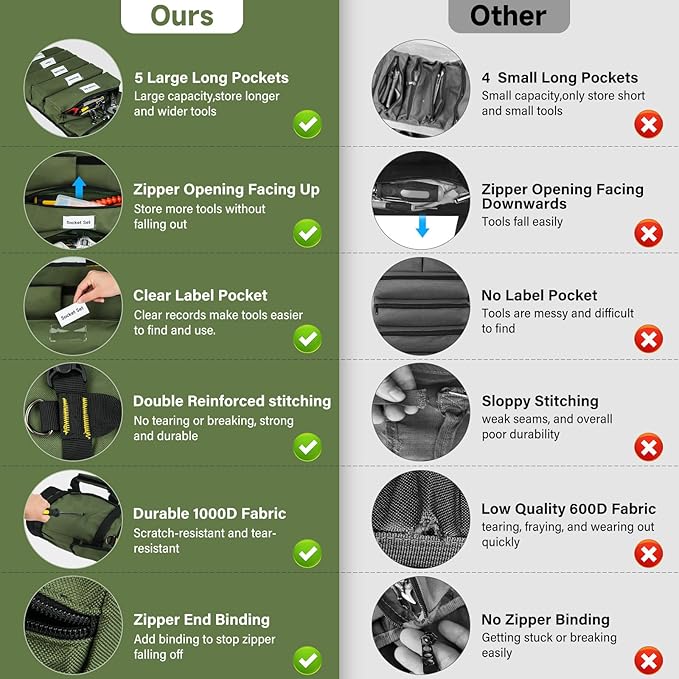 Ours

5 Large Long Pockets
Large capacity,store longer and wider tools

Zipper Opening Facing Up
Store more tools without falling out

Socket Set

Clear Label Pocket
Clear records make tools easier to find and use.

Socket Set

Double Reinforced stitching
No tearing or breaking, strong and durable

Durable 1000D Fabric
Scratch-resistant and tear-resistant

Zipper End Binding
Add binding to stop zipper falling off

Other

4 Small Long Pockets
Small capacity,only store short and small tools

Zipper Opening Facing Downwards
Tools fall easily

No Label Pocket
Tools are messy and difficult to find

Sloppy Stitching
weak seams, and overall poor durability

Low Quality 600D Fabric
tearing, fraying, and wearing out quickly

No Zipper Binding
Getting stuck or breaking easily