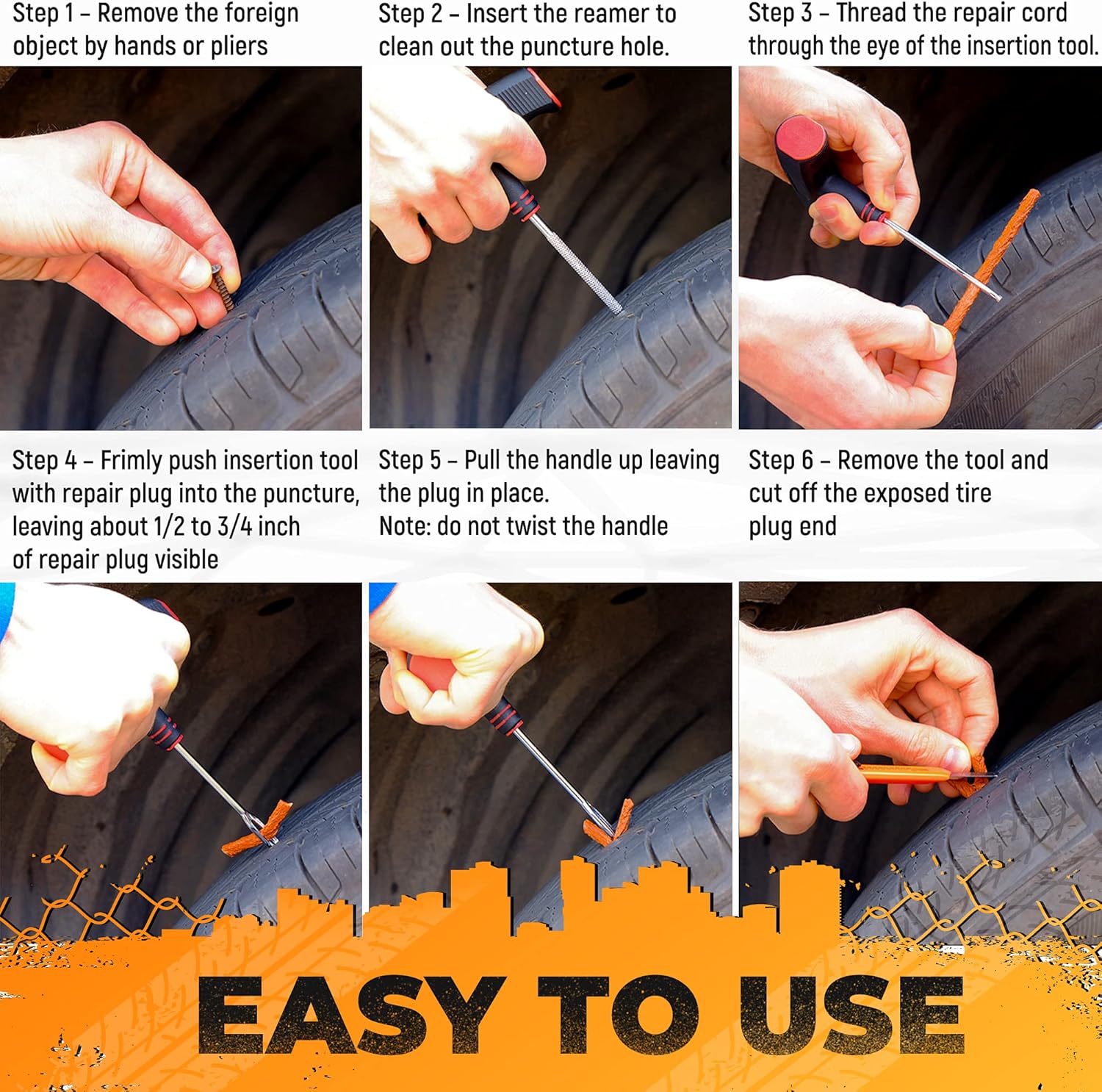 Step 1 – Remove the foreign object by hands or pliers

Step 2 – Insert the reamer to clean out the puncture hole.

Step 3 – Thread the repair cord through the eye of the insertion tool.

Step 4 – Frimly push insertion tool with repair plug into the puncture, leaving about 1/2 to 3/4 inch of repair plug visible

Step 5 – Pull the handle up leaving the plug in place.
Note: do not twist the handle

Step 6 – Remove the tool and cut off the exposed tire plug end

EASY TO USE