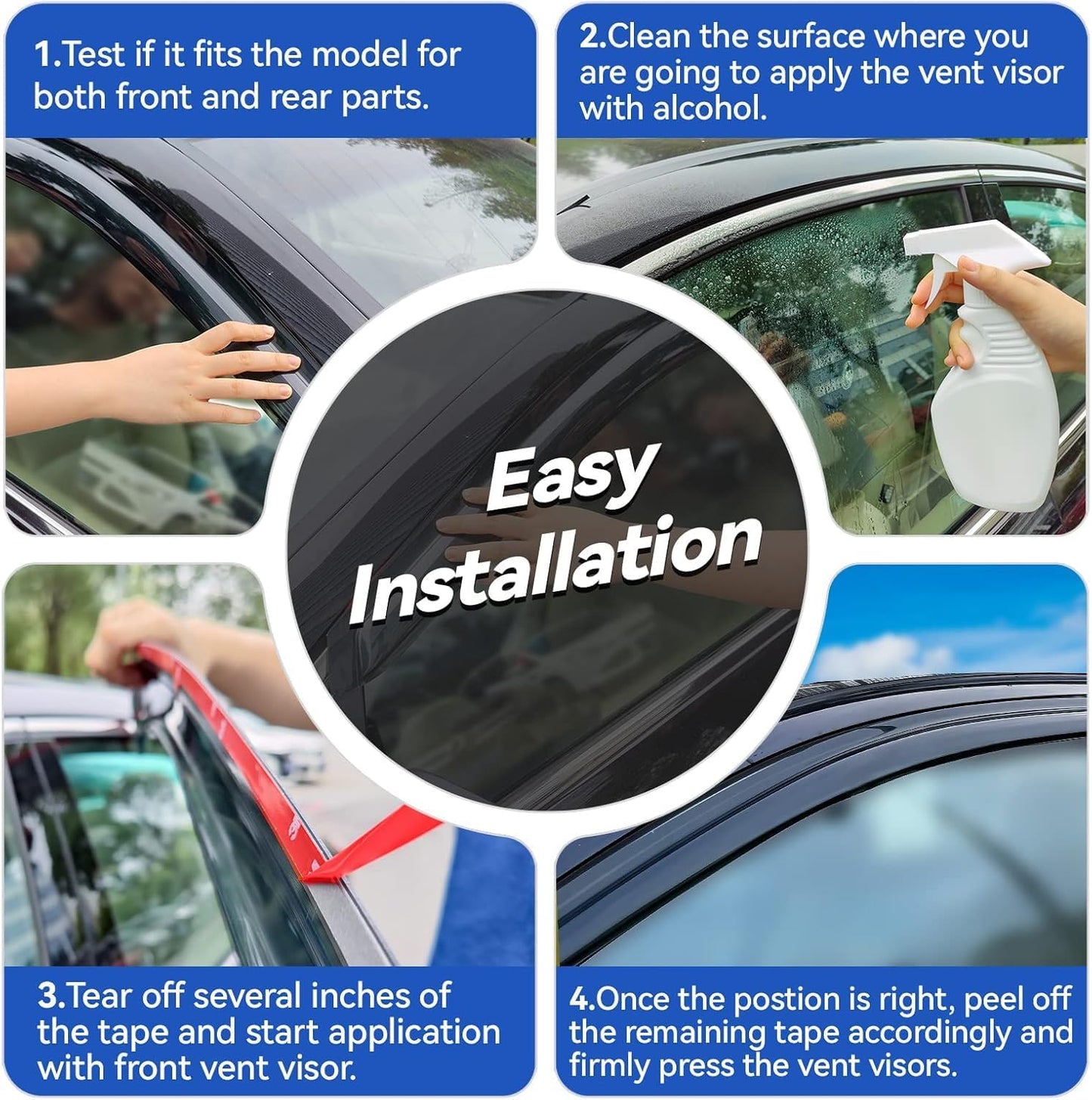 1.Test if it fits the model for both front and rear parts.

2.Clean the surface where you are going to apply the vent visor with alcohol.

Easy Installation

3.Tear off several inches of the tape and start application with front vent visor.

4.Once the postion is right, peel off the remaining tape accordingly and firmly press the vent visors.