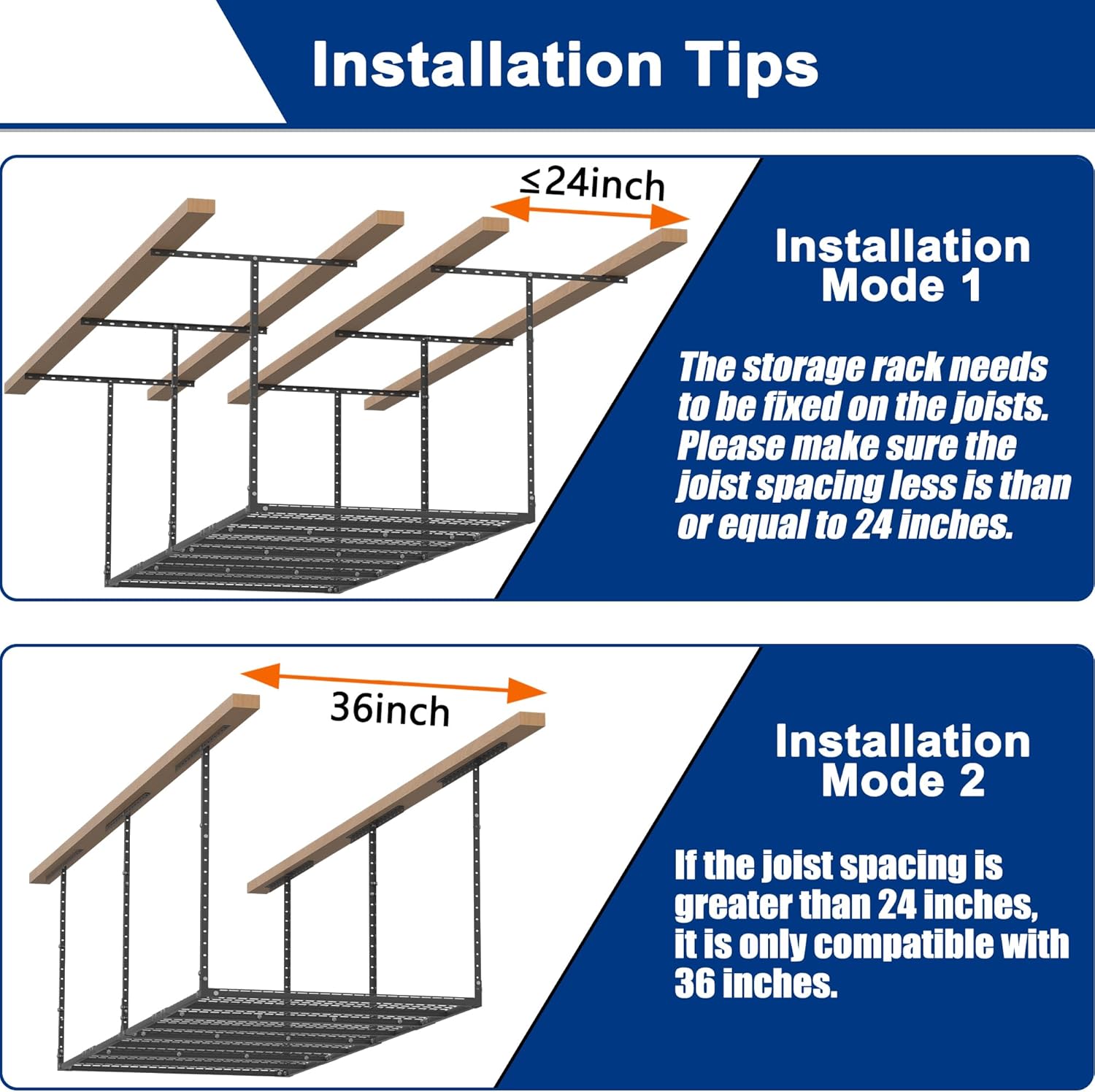 Installation Tips

≤24inch

Installation Mode 1

The storage rack needs to be fixed on the joists. Please make sure the joist spacing less is than or equal to 24 inches.

36inch

Installation Mode 2

If the joist spacing is greater than 24 inches, it is only compatible with 36 inches.