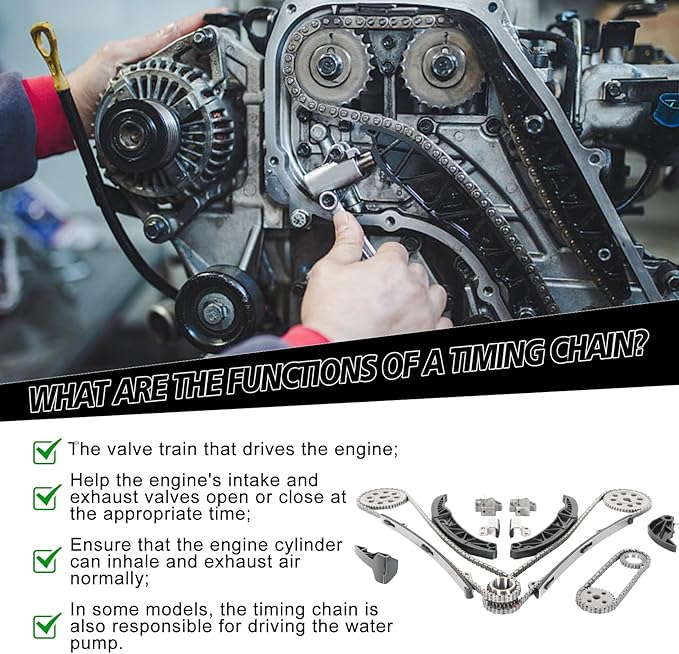 WHAT ARE THE FUNCTIONS OF A TIMING CHAIN?

The valve train that drives the engine;

Help the engine's intake and exhaust valves open or close at the appropriate time;

Ensure that the engine cylinder can inhale and exhaust air normally;

In some models, the timing chain is also responsible for driving the water pump.