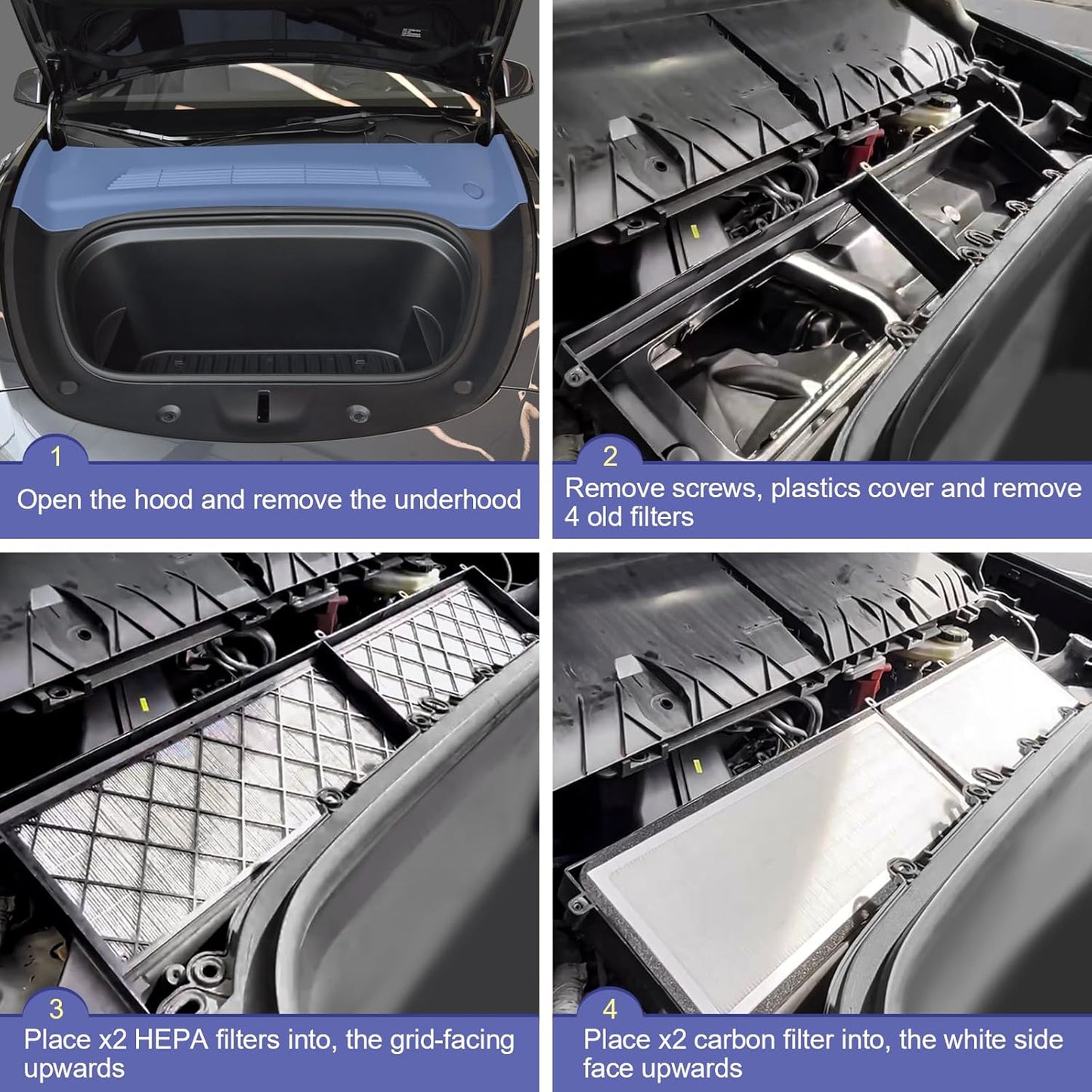 1
Open the hood and remove the underhood

2
Remove screws, plastics cover and remove 4 old filters

3
Place x2 HEPA filters into, the grid-facing upwards

4
Place x2 carbon filter into, the white side face upwards