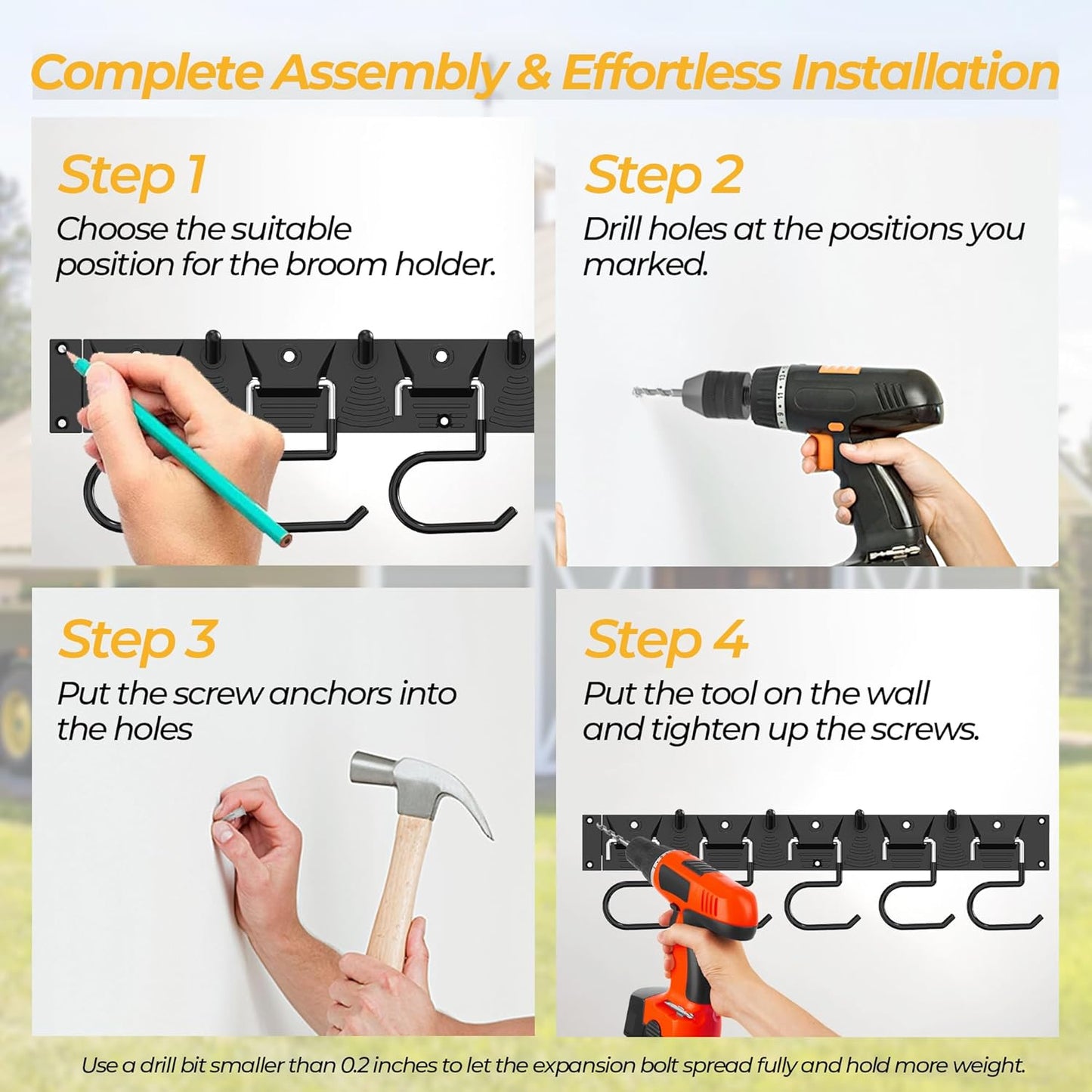 Complete Assembly & Effortless Installation

Step 1
Choose the suitable position for the broom holder.

Step 2
Drill holes at the positions you marked.

Step 3
Put the screw anchors into the holes

Step 4
Put the tool on the wall and tighten up the screws.

Use a drill bit smaller than 0.2 inches to let the expansion bolt spread fully and hold more weight.