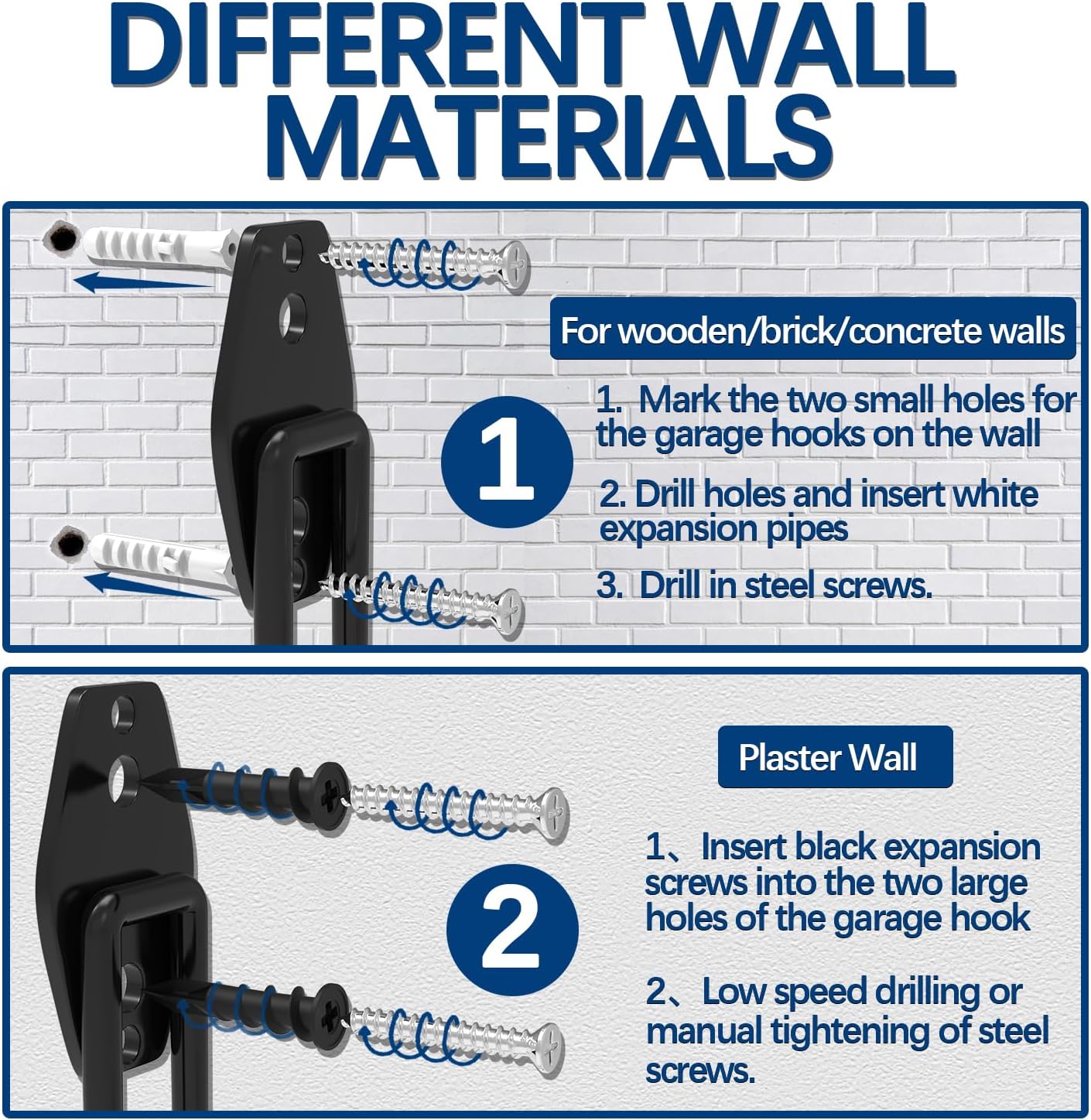 DIFFERENT WALL MATERIALS

For wooden/brick/concrete walls

1

1. Mark the two small holes for the garage hooks on the wall

2. Drill holes and insert white expansion pipes

3. Drill in steel screws.

Plaster Wall

2

1、Insert black expansion screws into the two large holes of the garage hook

2、Low speed drilling or manual tightening of steel screws.