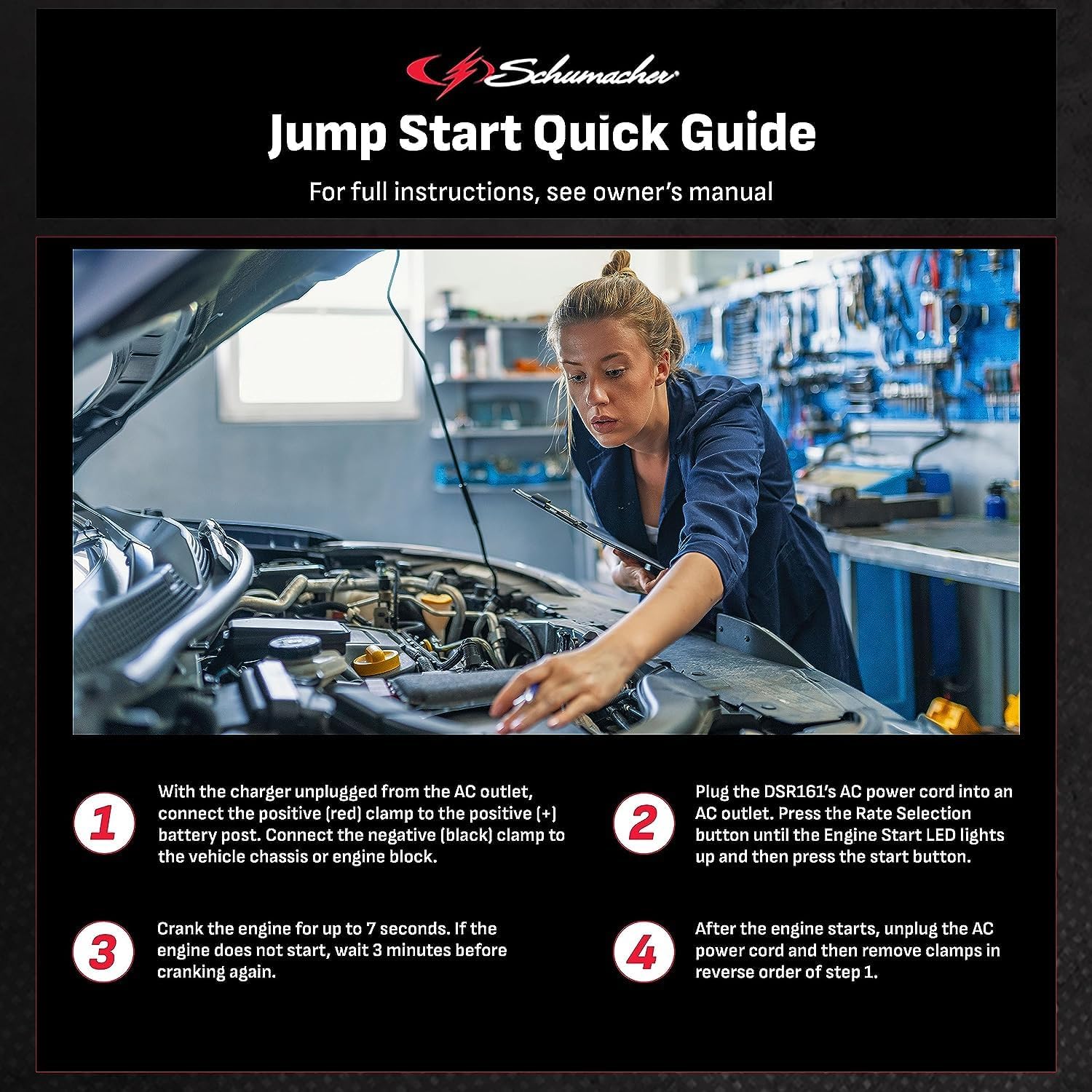 Schumacher

Jump Start Quick Guide

For full instructions, see owner's manual

1 With the charger unplugged from the AC outlet, connect the positive (red) clamp to the positive (+) battery post. Connect the negative (black) clamp to the vehicle chassis or engine block.

2 Plug the DSR161's AC power cord into an AC outlet. Press the Rate Selection button until the Engine Start LED lights up and then press the start button.

3 Crank the engine for up to 7 seconds. If the engine does not start, wait 3 minutes before cranking again.

4 After the engine starts, unplug the AC power cord and then remove clamps in reverse order of step 1.