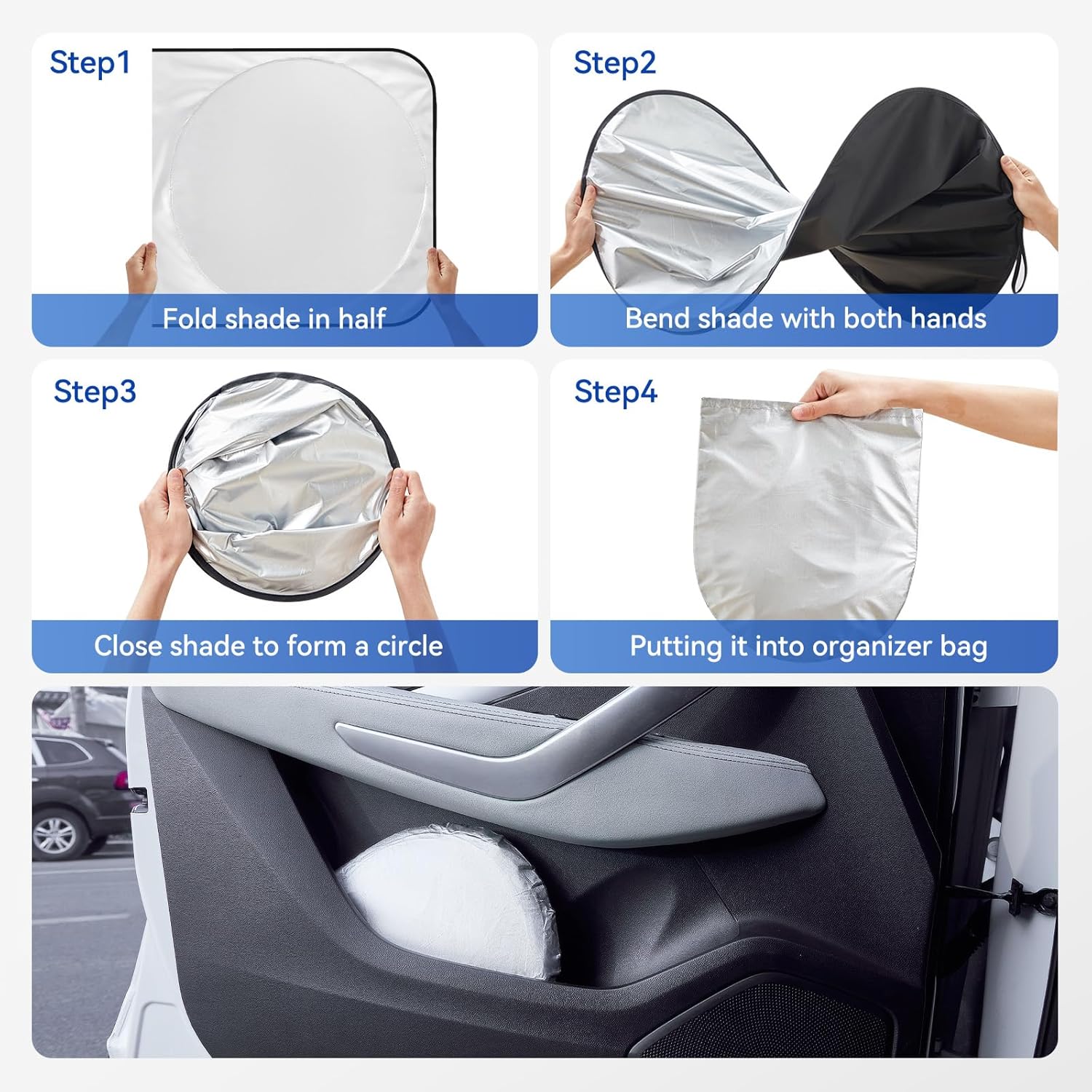 Step1

Fold shade in half

Step2

Bend shade with both hands

Step3

Close shade to form a circle

Step4

Putting it into organizer bag