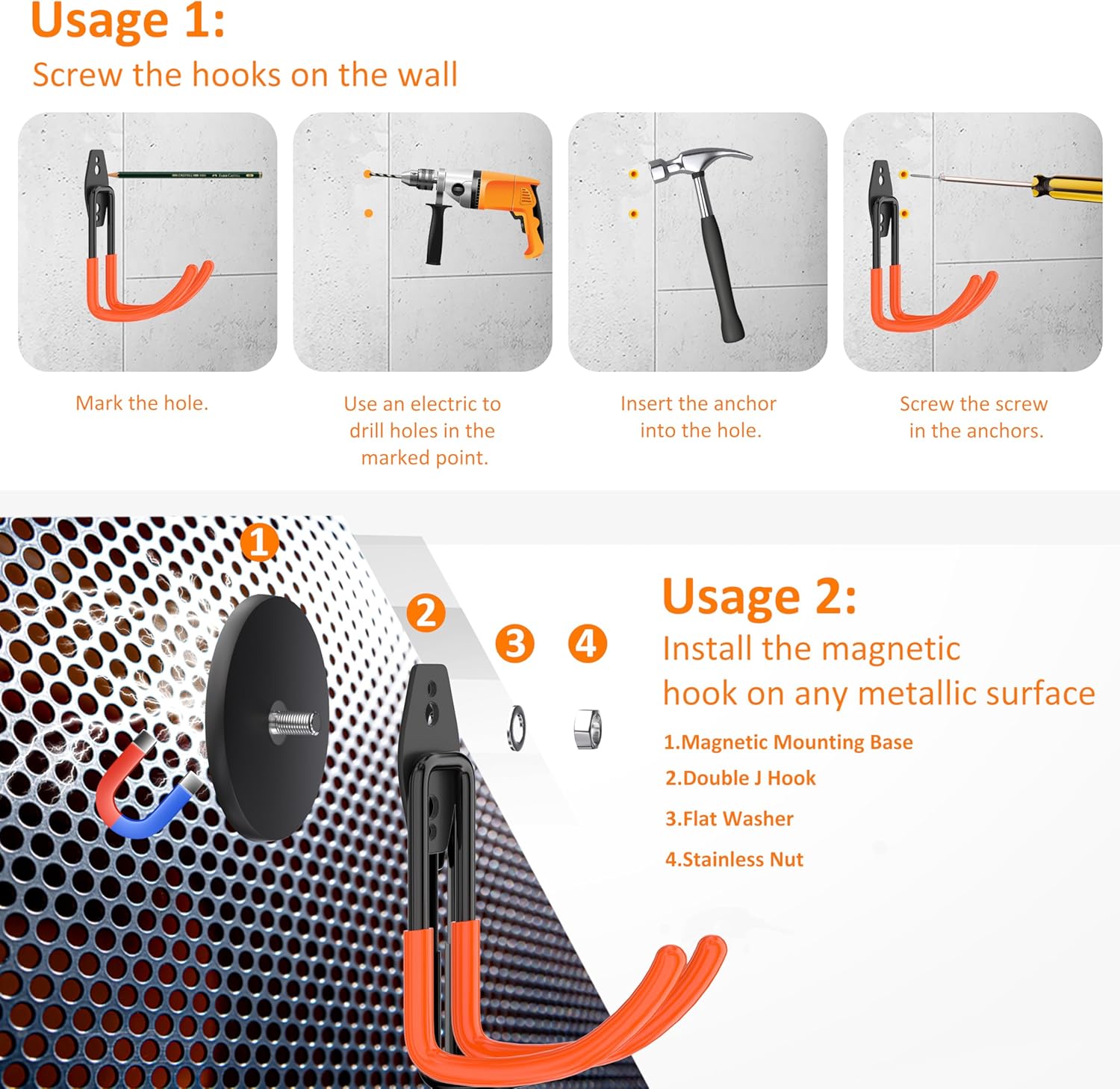 Usage 1:
Screw the hooks on the wall

Mark the hole.

Use an electric to drill holes in the marked point.

Insert the anchor into the hole.

Screw the screw in the anchors.

1

2

3

4

Usage 2:
Install the magnetic hook on any metallic surface

1.Magnetic Mounting Base

2.Double J Hook

3.Flat Washer

4.Stainless Nut