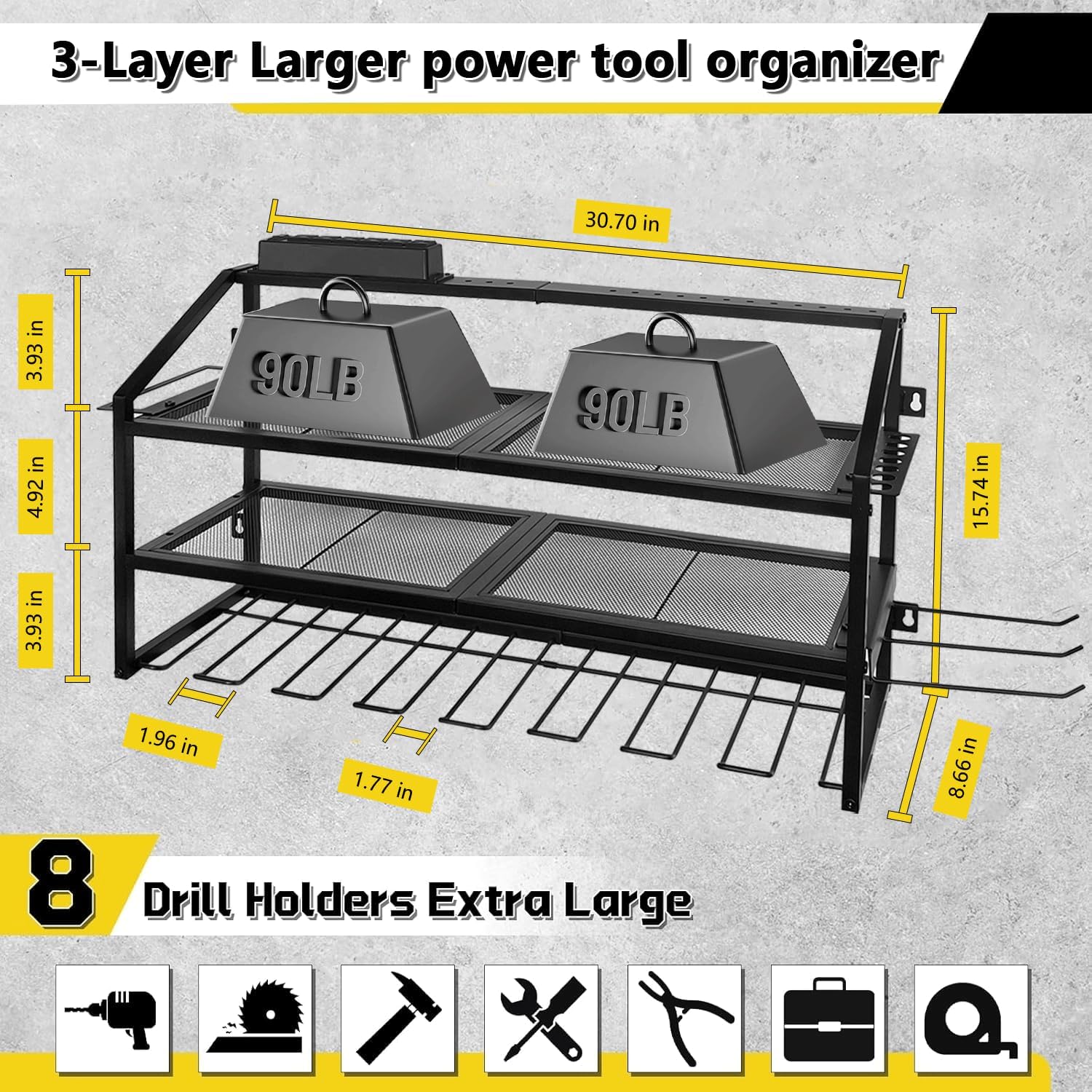 3-Layer Larger power tool organizer

30.70 in

3.93 in

4.92 in

3.93 in

90LB

90LB

15.74 in

8.66 in

1.96 in

1.77 in

8

Drill Holders Extra Large