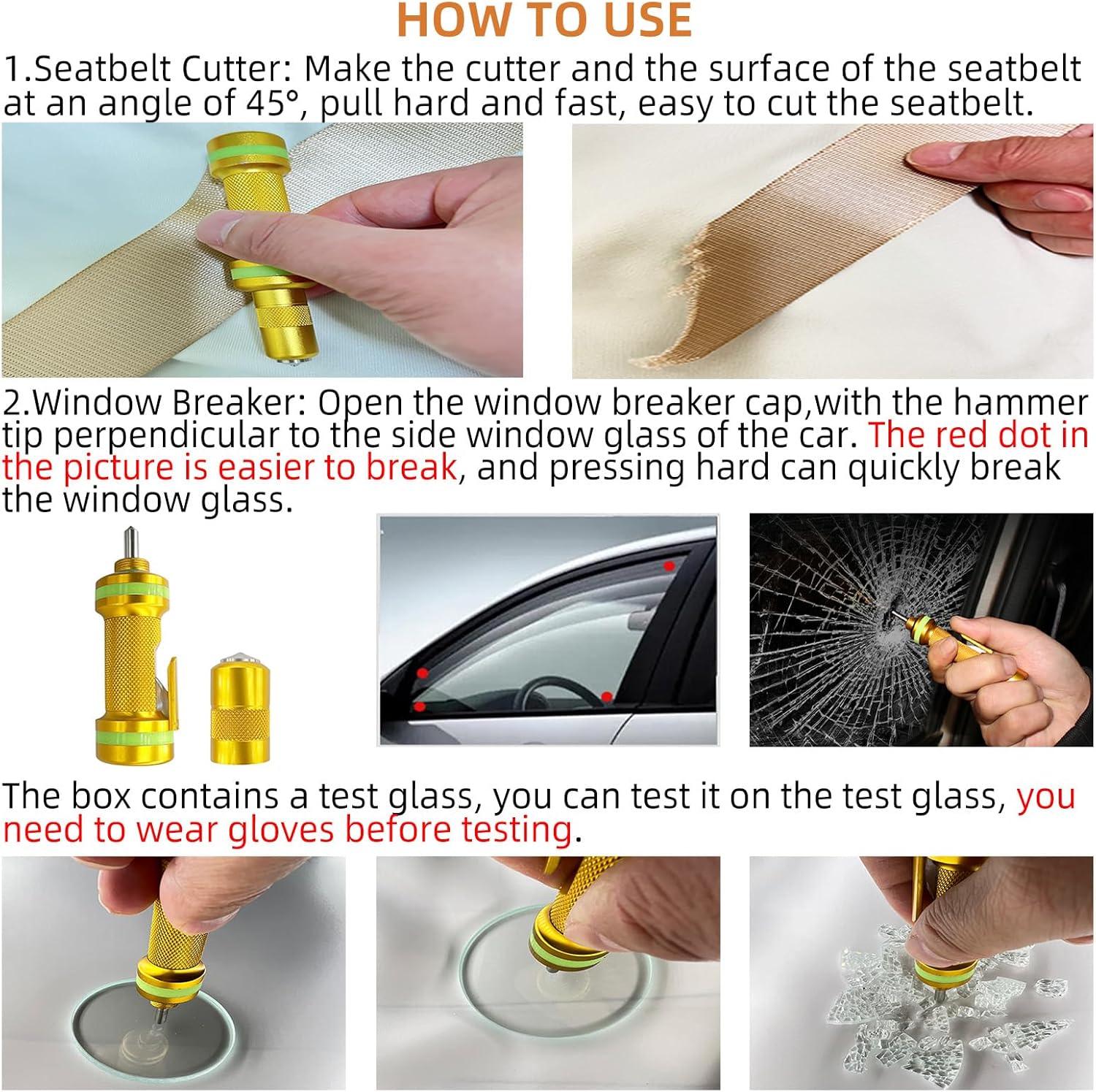 HOW TO USE

1.Seatbelt Cutter: Make the cutter and the surface of the seatbelt at an angle of 45°, pull hard and fast, easy to cut the seatbelt.

2.Window Breaker: Open the window breaker cap,with the hammer tip perpendicular to the side window glass of the car. The red dot in the picture is easier to break, and pressing hard can quickly break the window glass.

The box contains a test glass, you can test it on the test glass, you need to wear gloves before testing.