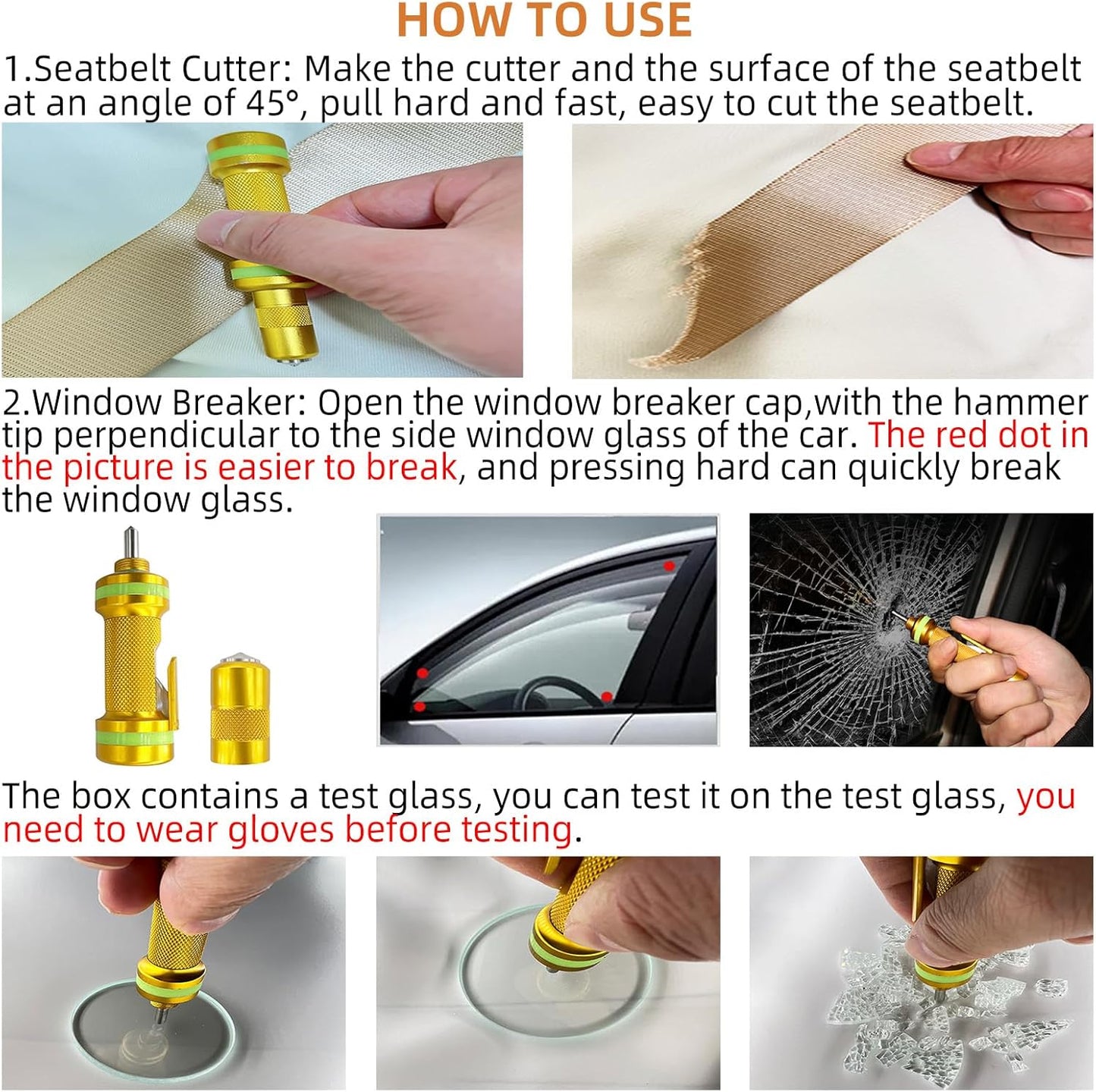 HOW TO USE

1.Seatbelt Cutter: Make the cutter and the surface of the seatbelt at an angle of 45°, pull hard and fast, easy to cut the seatbelt.

2.Window Breaker: Open the window breaker cap,with the hammer tip perpendicular to the side window glass of the car. The red dot in the picture is easier to break, and pressing hard can quickly break the window glass.

The box contains a test glass, you can test it on the test glass, you need to wear gloves before testing.