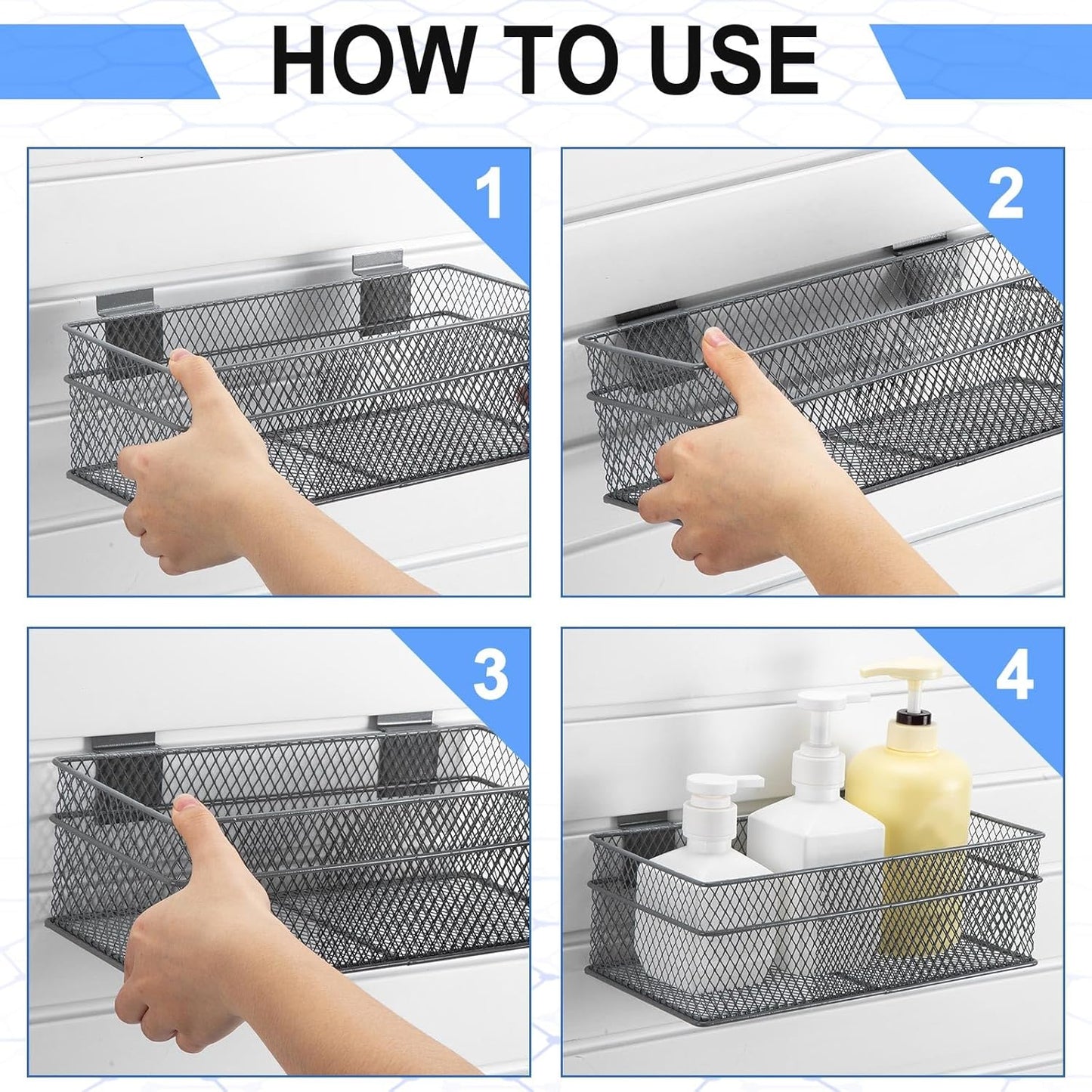 HOW TO USE

1

2

3

4