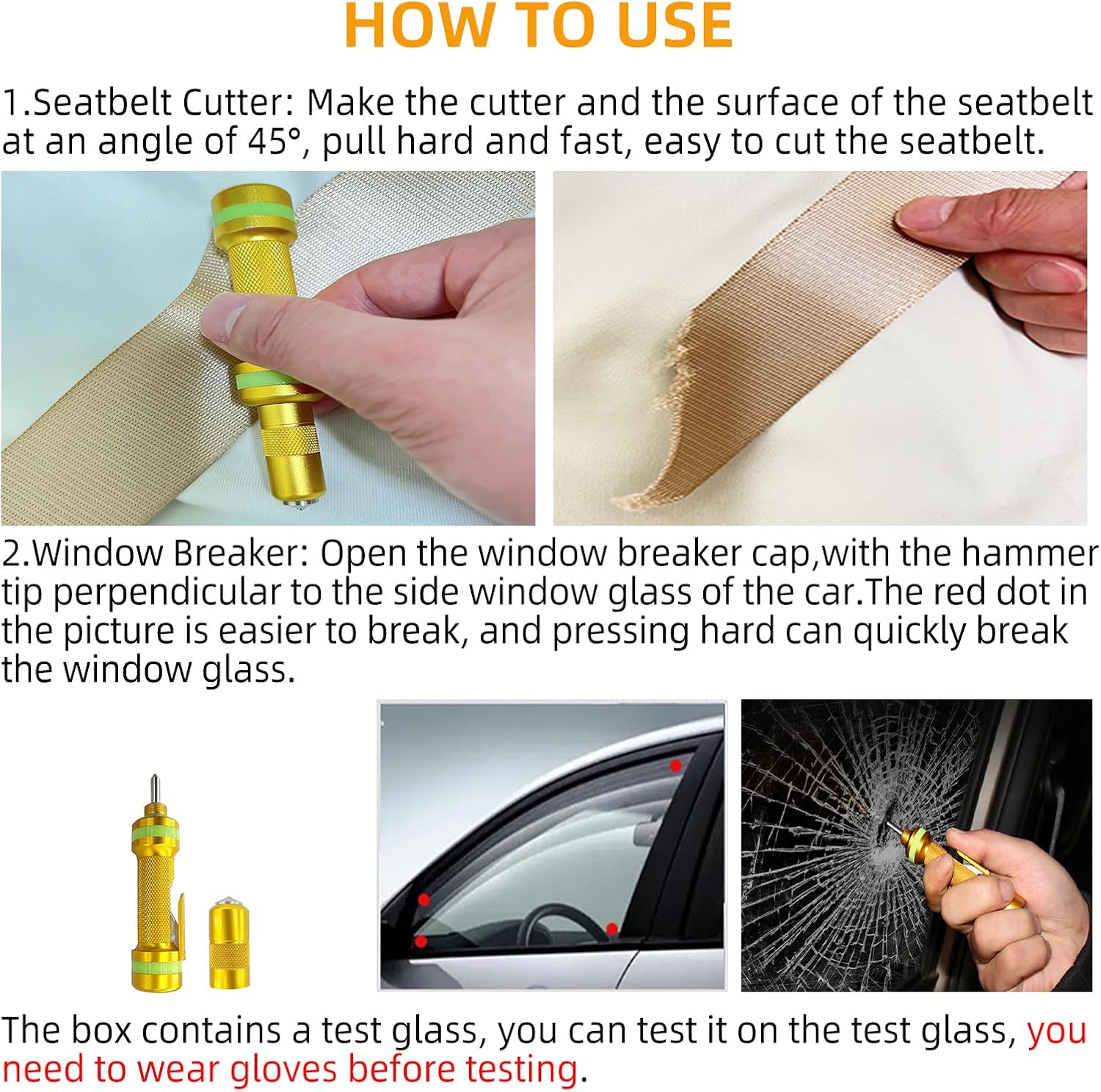 HOW TO USE

1.Seatbelt Cutter: Make the cutter and the surface of the seatbelt at an angle of 45°, pull hard and fast, easy to cut the seatbelt.

2.Window Breaker: Open the window breaker cap,with the hammer tip perpendicular to the side window glass of the car.The red dot in the picture is easier to break, and pressing hard can quickly break the window glass.

The box contains a test glass, you can test it on the test glass, you need to wear gloves before testing.