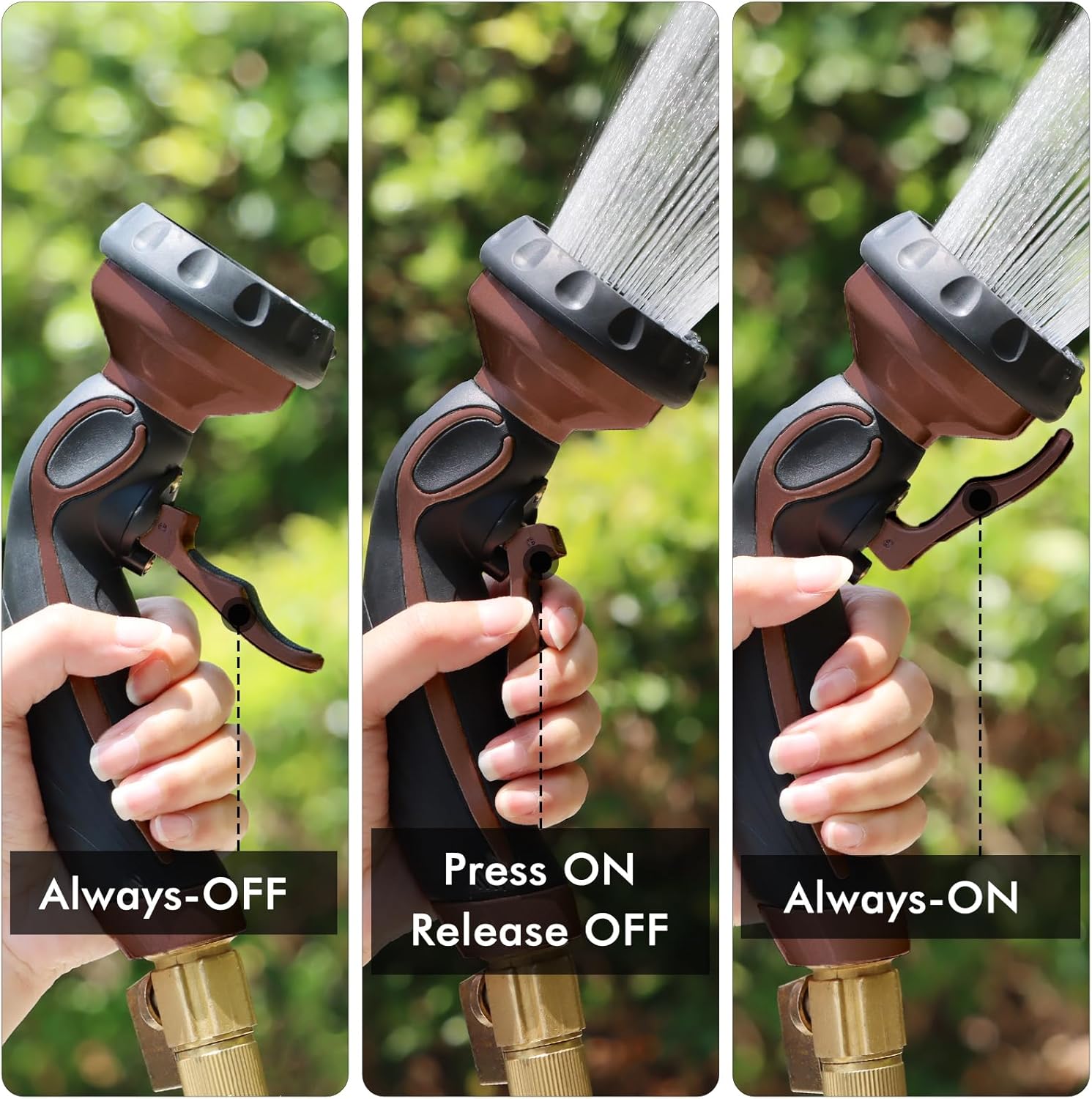 Always-OFF

Press ON
Release OFF

Always-ON