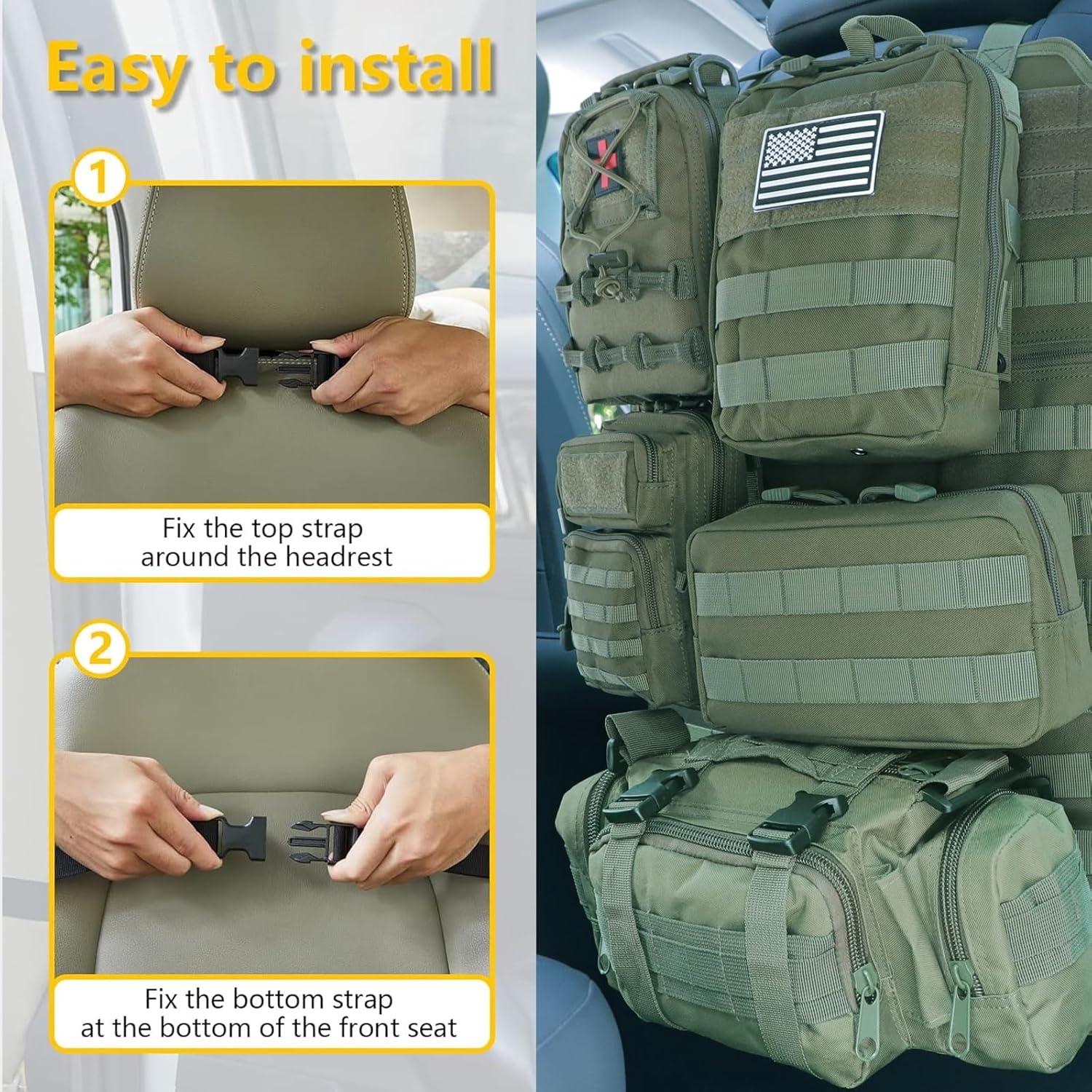 Easy to install

1

Fix the top strap around the headrest

2

Fix the bottom strap at the bottom of the front seat