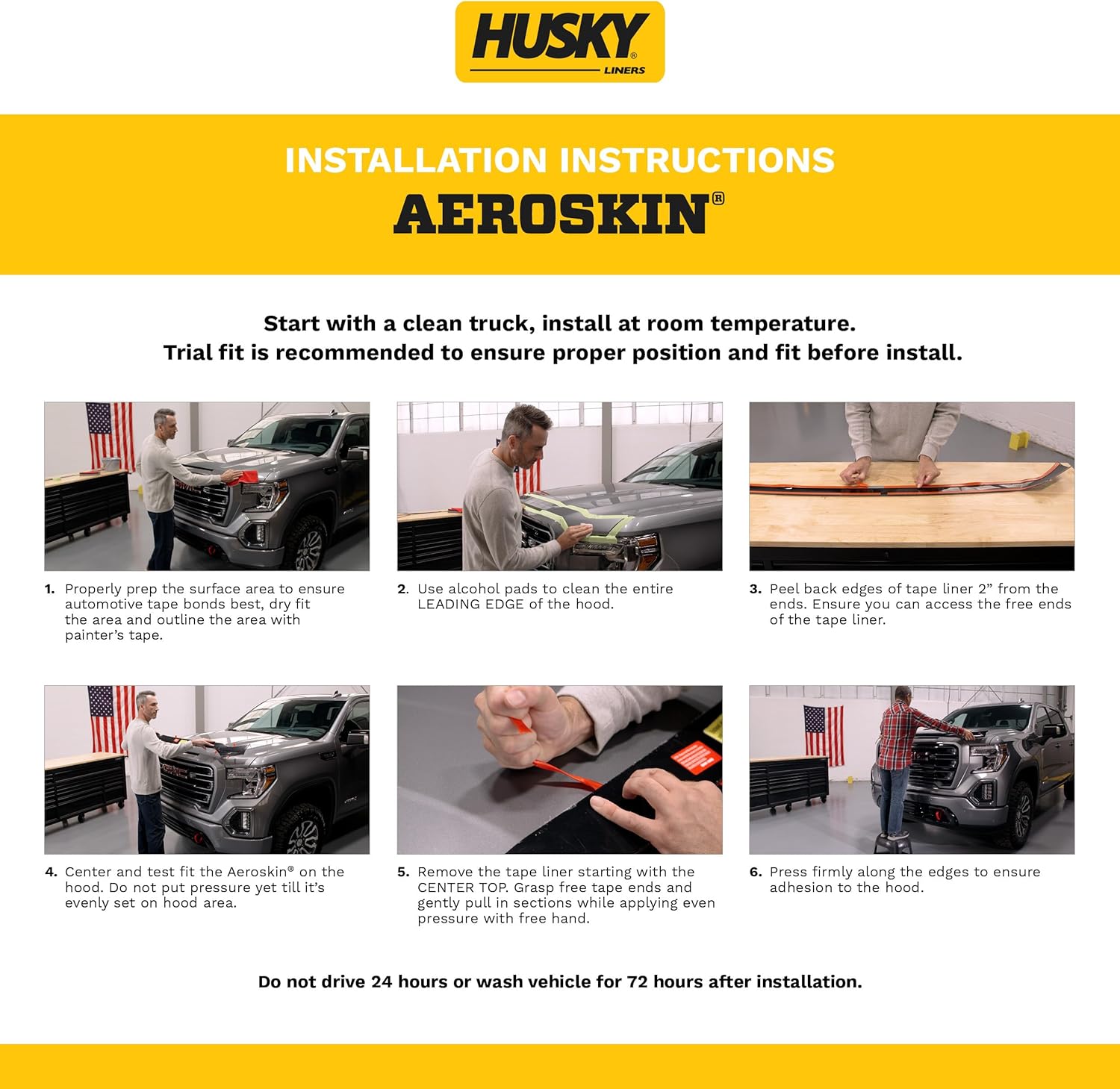 HUSKY® LINERS

INSTALLATION INSTRUCTIONS
AEROSKIN®

Start with a clean truck, install at room temperature.
Trial fit is recommended to ensure proper position and fit before install.

1. Properly prep the surface area to ensure automotive tape bonds best, dry fit the area and outline the area with painter's tape.

2. Use alcohol pads to clean the entire LEADING EDGE of the hood.

3. Peel back edges of tape liner 2" from the ends. Ensure you can access the free ends of the tape liner.

4. Center and test fit the Aeroskin® on the hood. Do not put pressure yet till it's evenly set on hood area.

5. Remove the tape liner starting with the CENTER TOP. Grasp free tape ends and gently pull in sections while applying even pressure with free hand.

6. Press firmly along the edges to ensure adhesion to the hood.

Do not drive 24 hours or wash vehicle for 72 hours after installation.