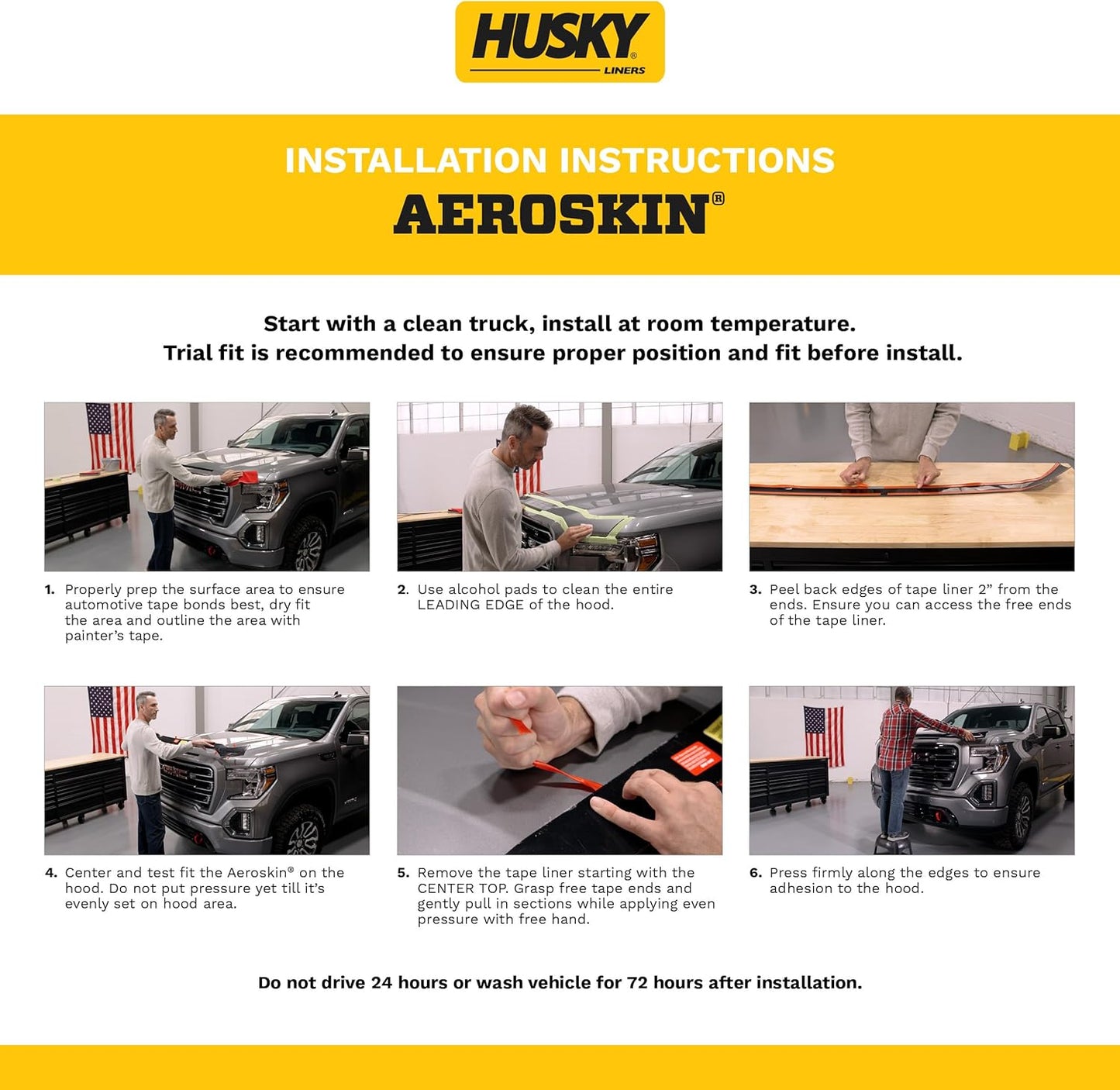 HUSKY® LINERS

INSTALLATION INSTRUCTIONS
AEROSKIN®

Start with a clean truck, install at room temperature.
Trial fit is recommended to ensure proper position and fit before install.

1. Properly prep the surface area to ensure automotive tape bonds best, dry fit the area and outline the area with painter's tape.

2. Use alcohol pads to clean the entire LEADING EDGE of the hood.

3. Peel back edges of tape liner 2" from the ends. Ensure you can access the free ends of the tape liner.

4. Center and test fit the Aeroskin® on the hood. Do not put pressure yet till it's evenly set on hood area.

5. Remove the tape liner starting with the CENTER TOP. Grasp free tape ends and gently pull in sections while applying even pressure with free hand.

6. Press firmly along the edges to ensure adhesion to the hood.

Do not drive 24 hours or wash vehicle for 72 hours after installation.