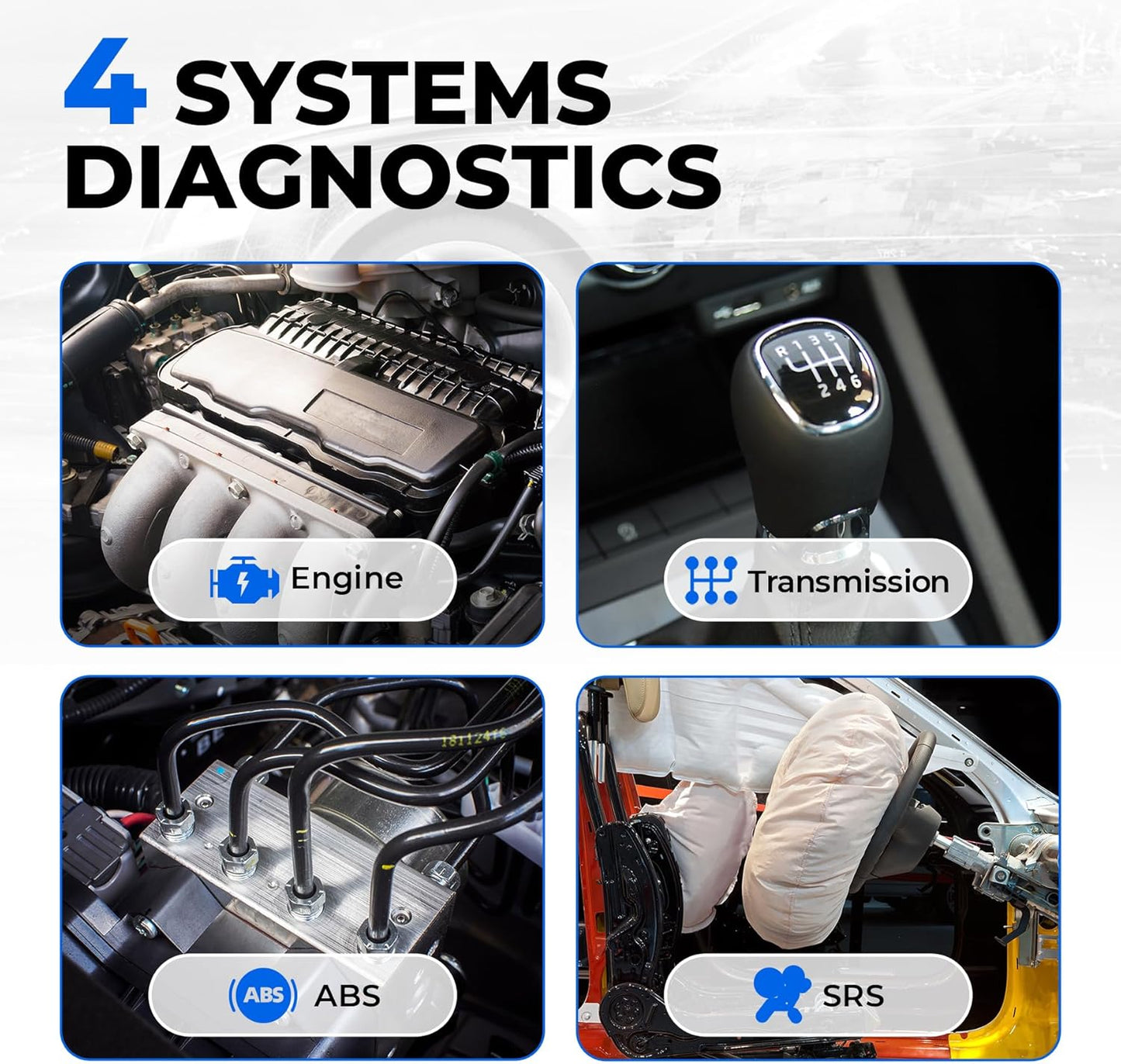 4 SYSTEMS DIAGNOSTICS

Engine

R 1 3 5
2 4 6

Transmission

18112416

ABS ABS

SRS