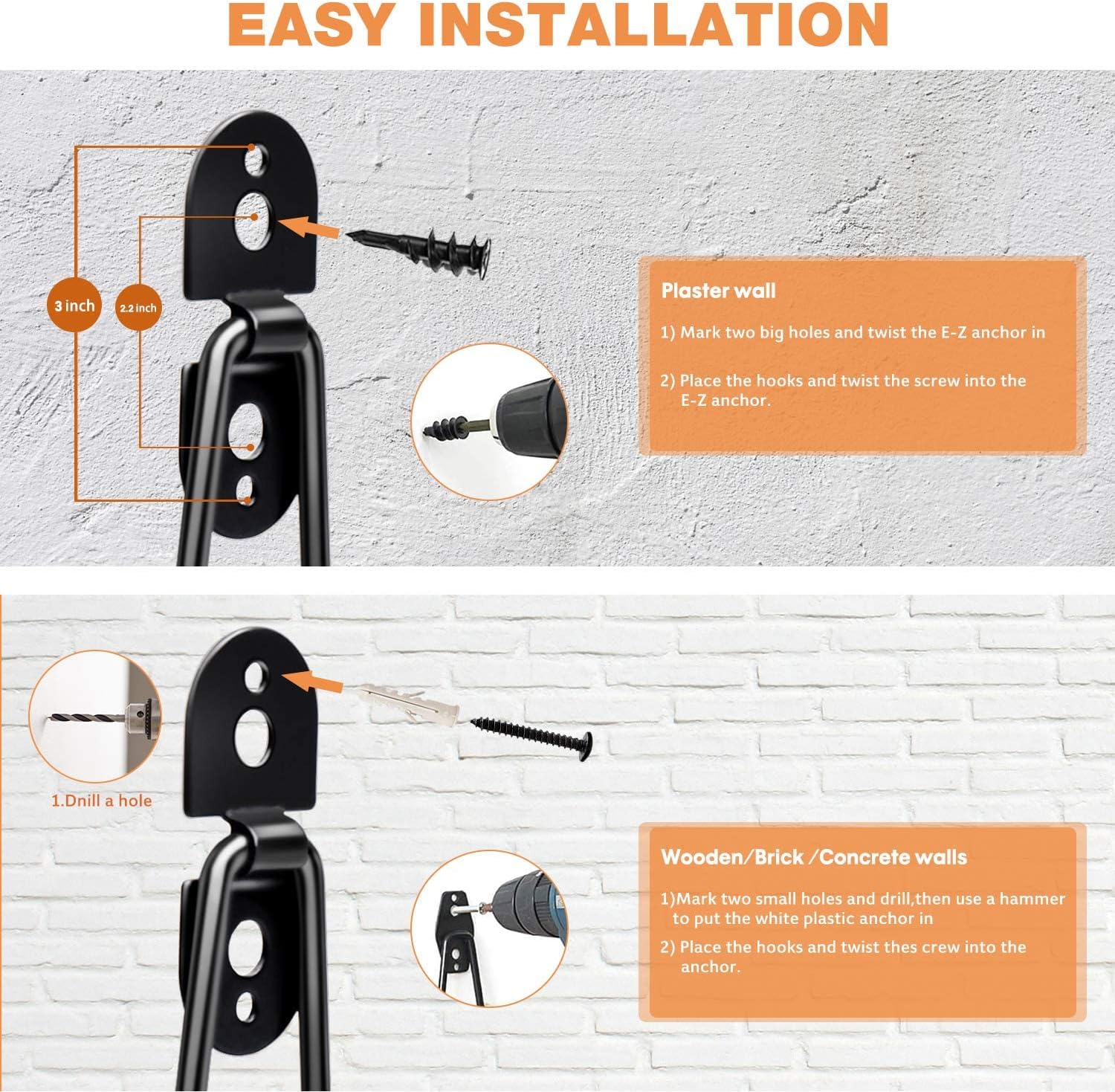 EASY INSTALLATION

3 inch

2.2 inch

Plaster wall

1) Mark two big holes and twist the E-Z anchor in

2) Place the hooks and twist the screw into the E-Z anchor.

1.Dnill a hole

Wooden/Brick /Concrete walls

1)Mark two small holes and drill,then use a hammer to put the white plastic anchor in

2) Place the hooks and twist thes crew into the anchor.