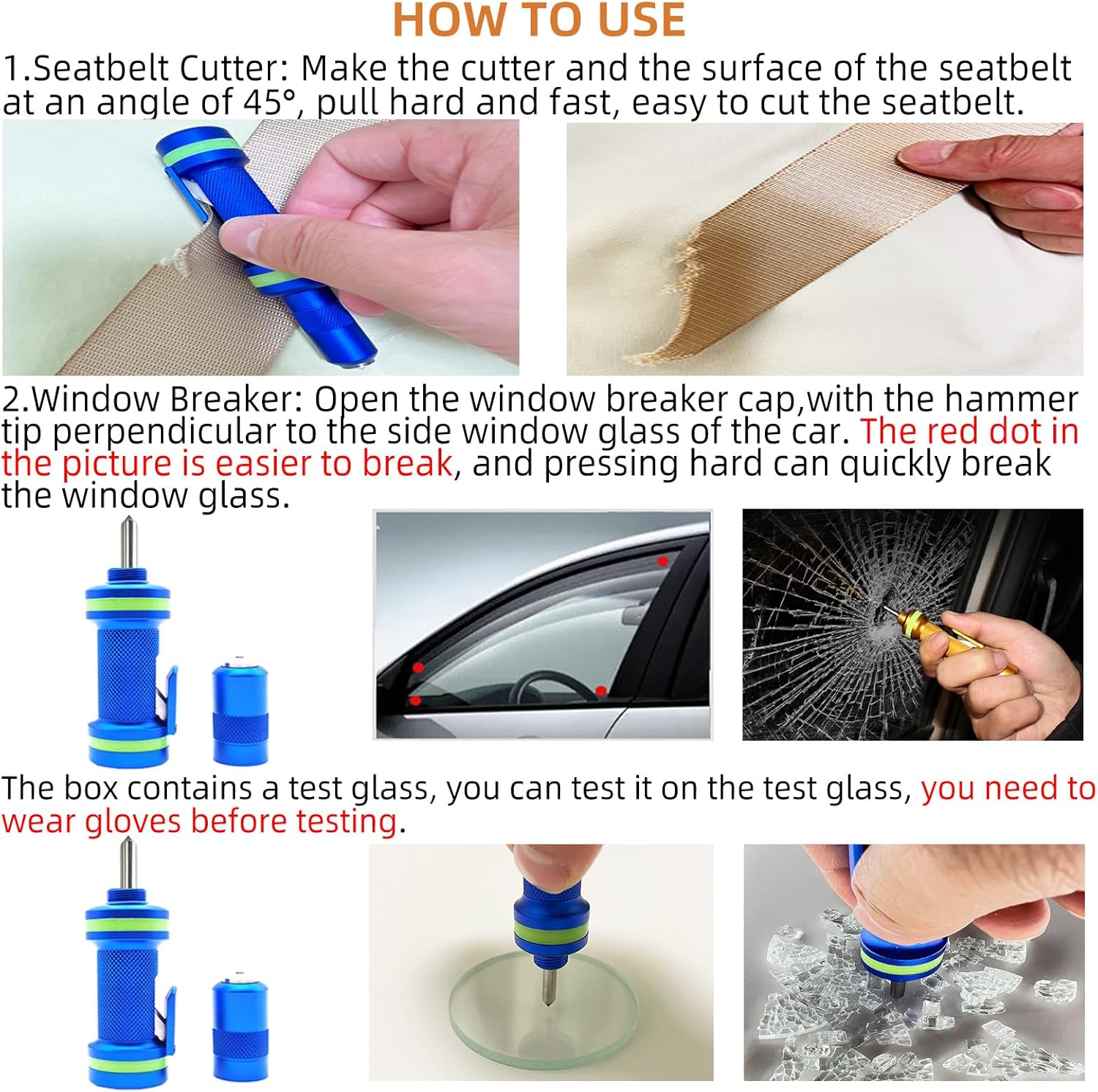 HOW TO USE

1.Seatbelt Cutter: Make the cutter and the surface of the seatbelt at an angle of 45°, pull hard and fast, easy to cut the seatbelt.

2.Window Breaker: Open the window breaker cap,with the hammer tip perpendicular to the side window glass of the car. The red dot in the picture is easier to break, and pressing hard can quickly break the window glass.

The box contains a test glass, you can test it on the test glass, you need to wear gloves before testing.