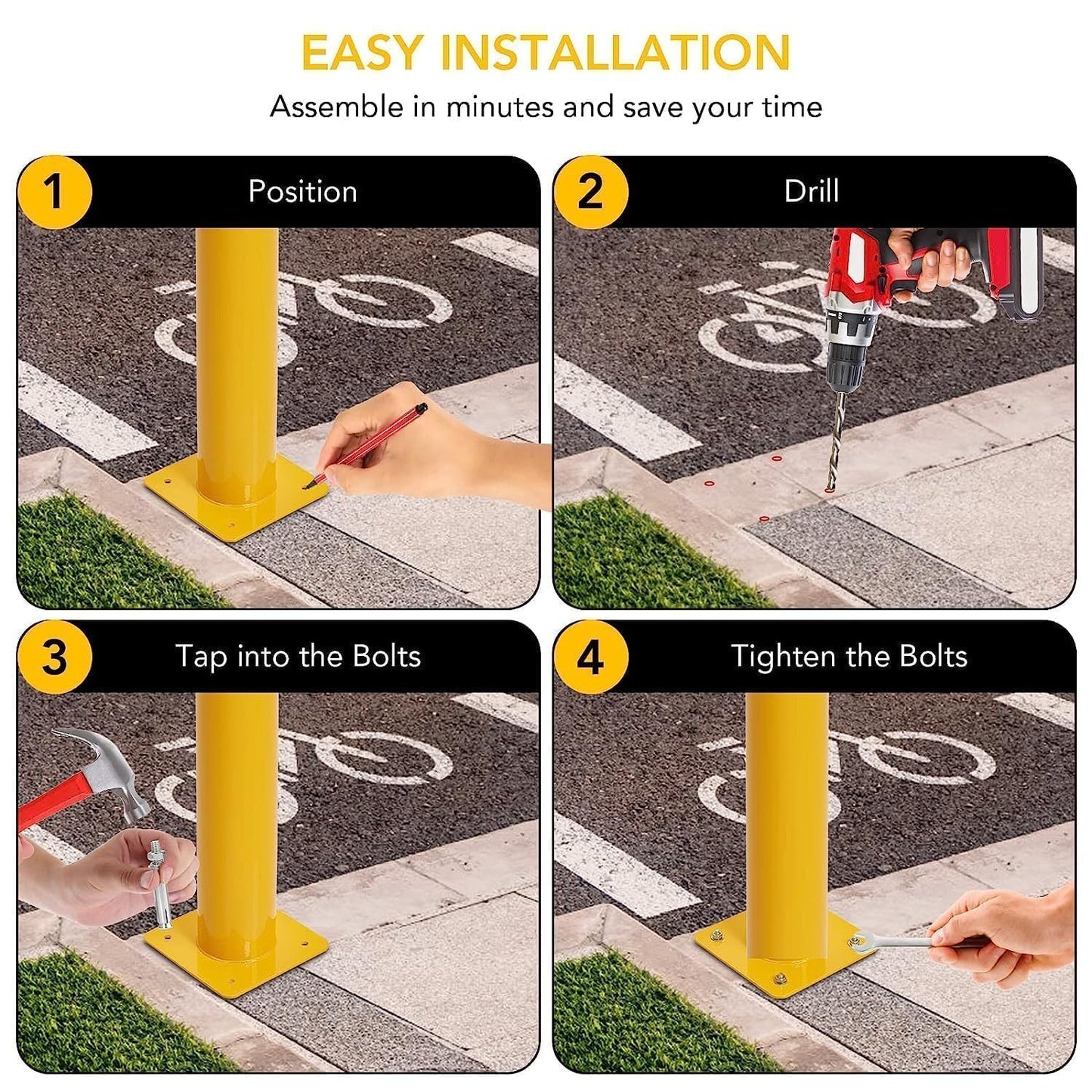 EASY INSTALLATION

Assemble in minutes and save your time

1 Position

2 Drill

3 Tap into the Bolts

4 Tighten the Bolts