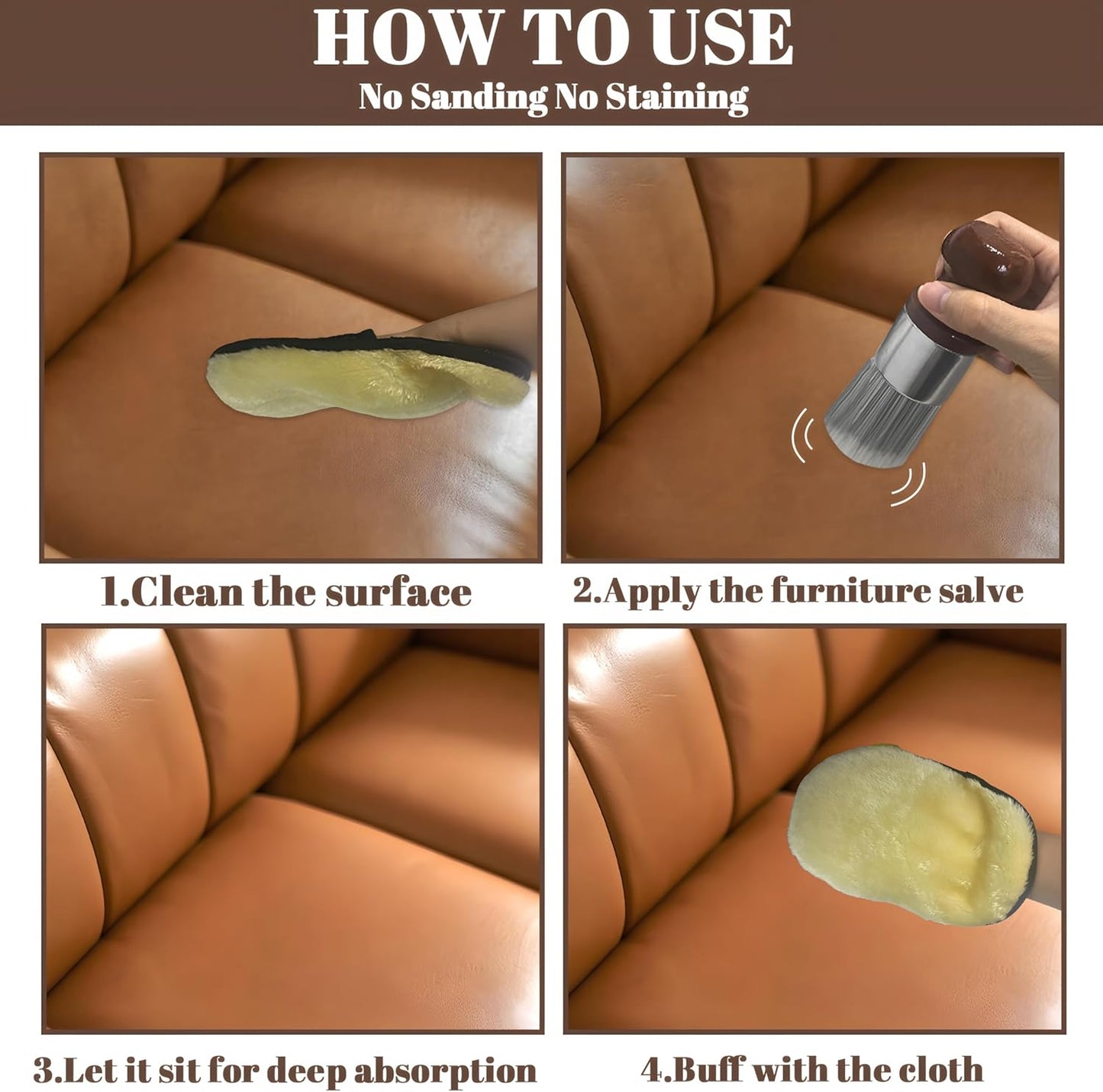 HOW TO USE
No Sanding No Staining

1.Clean the surface

2.Apply the furniture salve

3.Let it sit for deep absorption

4.Buff with the cloth