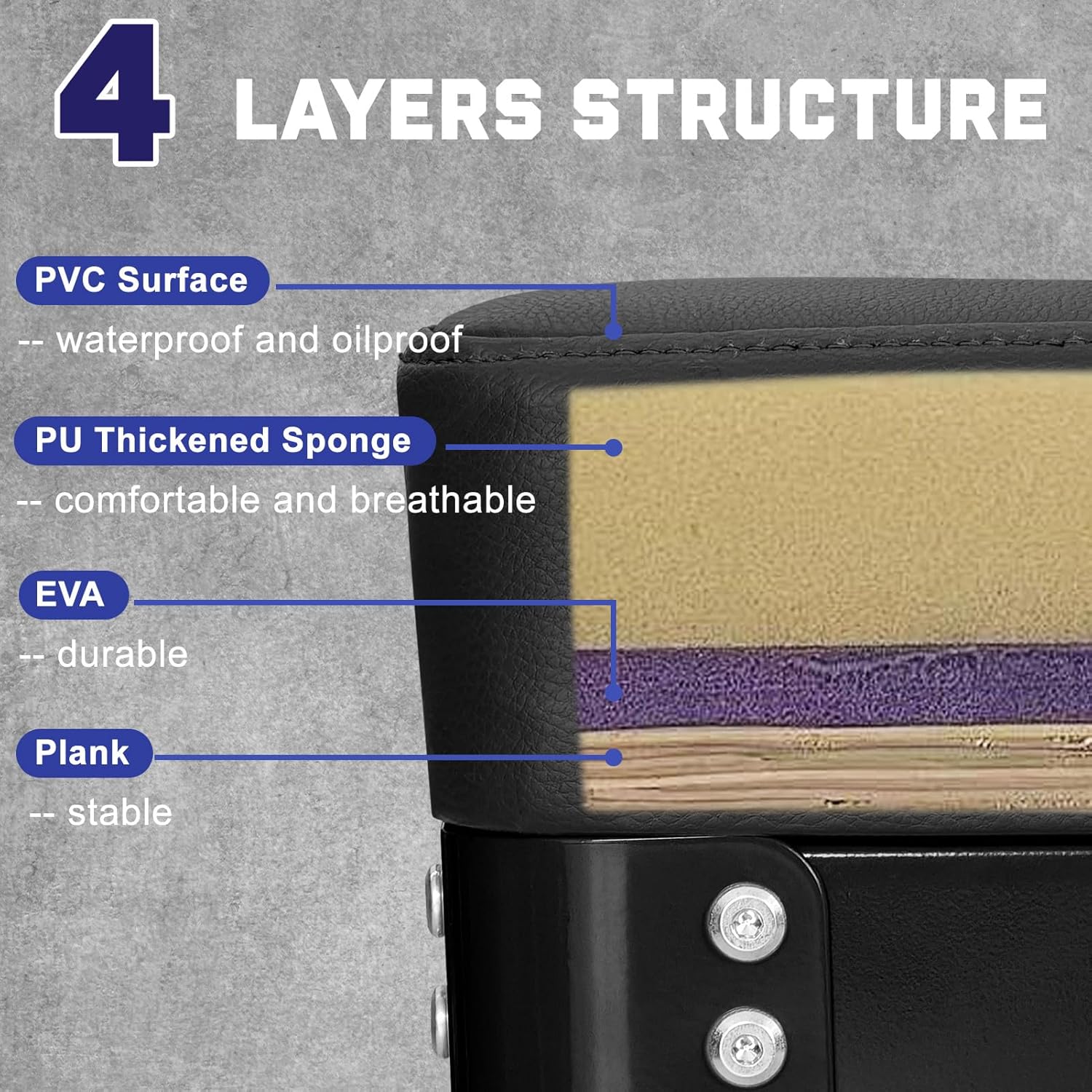 4 LAYERS STRUCTURE

PVC Surface
-- waterproof and oilproof

PU Thickened Sponge
-- comfortable and breathable

EVA
-- durable

Plank
-- stable