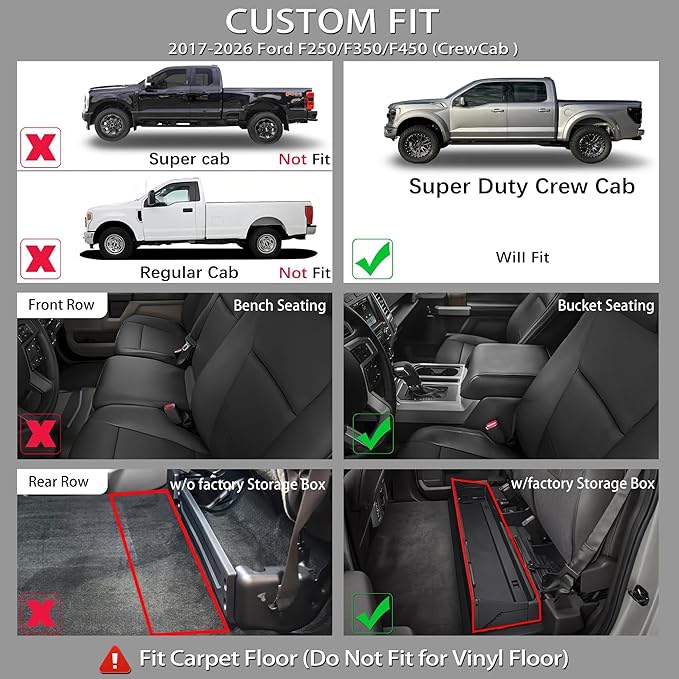 CUSTOM FIT
2017-2026 Ford F250/F350/F450 (CrewCab )

Super cab Not Fit

Regular Cab Not Fit

Super Duty Crew Cab

Will Fit

Front Row

Bench Seating

Bucket Seating

Rear Row

w/o factory Storage Box

w/factory Storage Box

Fit Carpet Floor (Do Not Fit for Vinyl Floor)