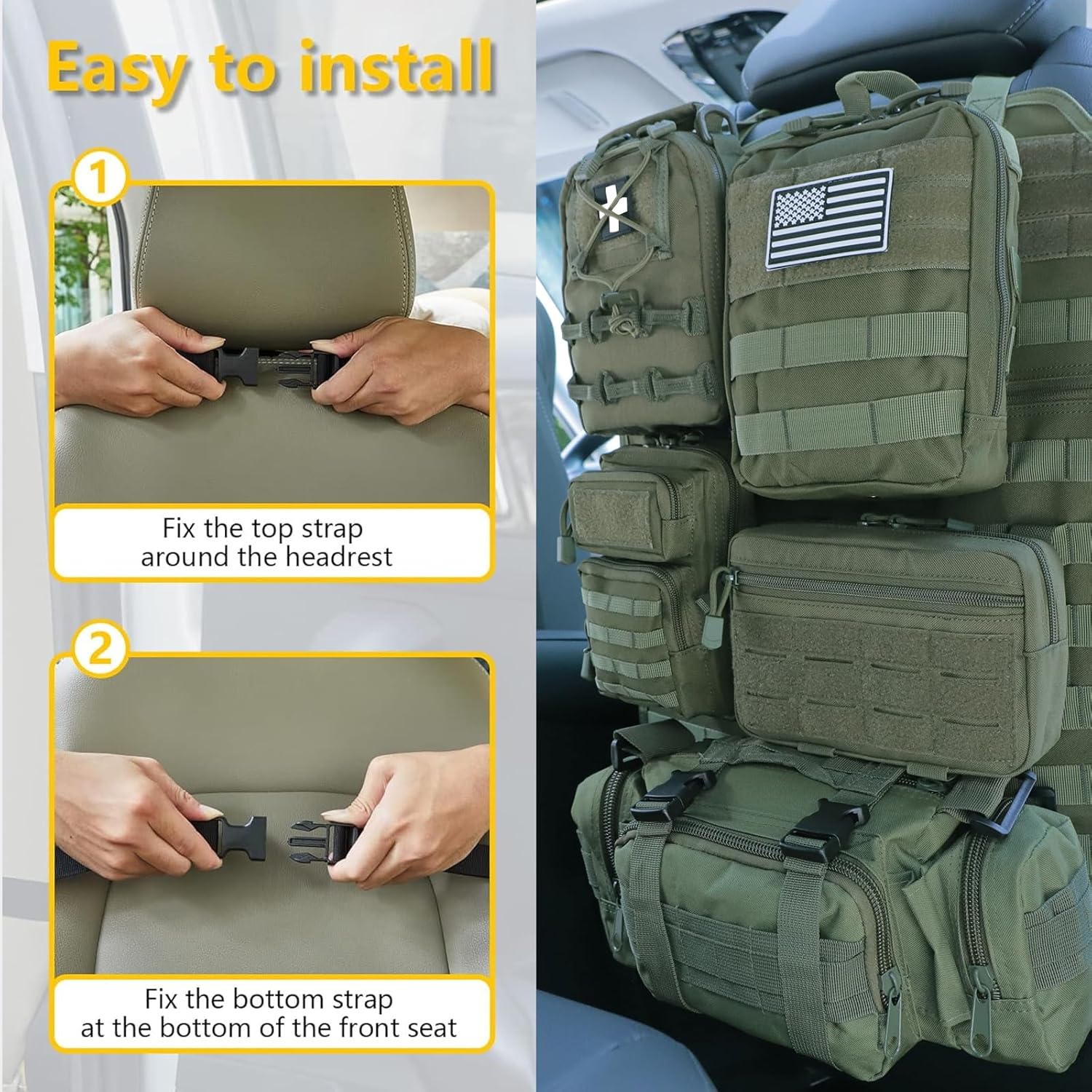 Easy to install

1

Fix the top strap around the headrest

2

Fix the bottom strap at the bottom of the front seat