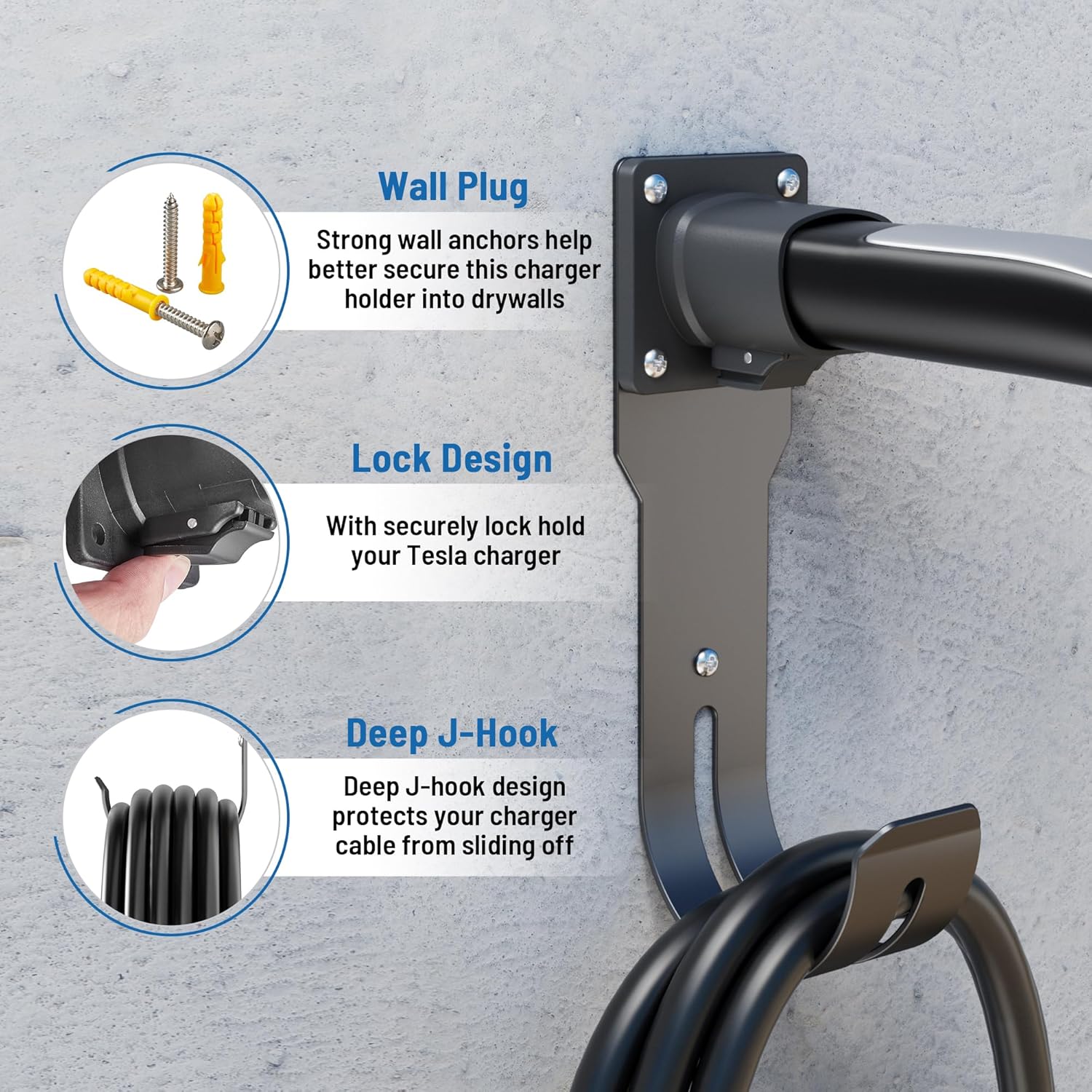 Wall Plug

Strong wall anchors help better secure this charger holder into drywalls

Lock Design

With securely lock hold your Tesla charger

Deep J-Hook

Deep J-hook design protects your charger cable from sliding off