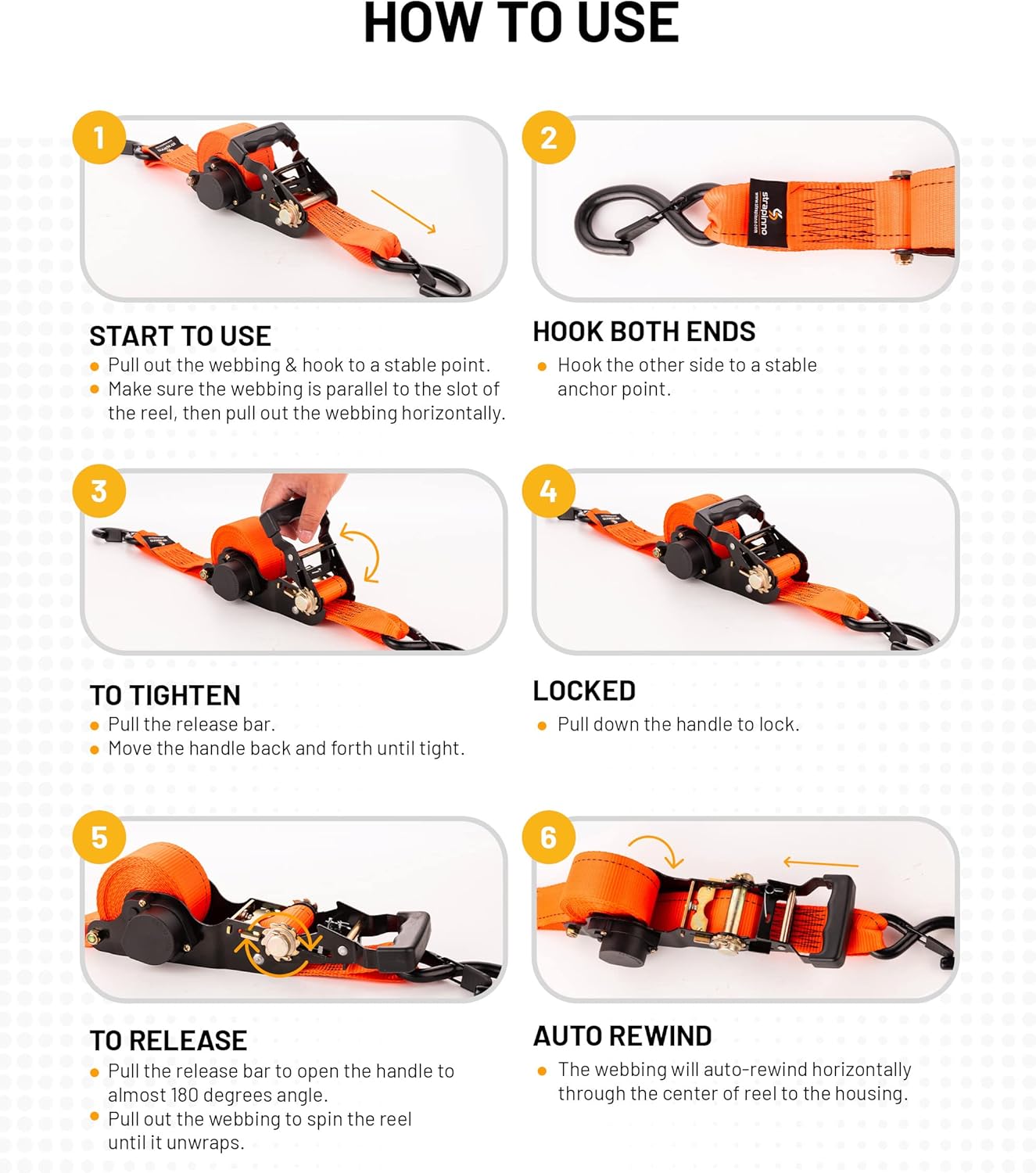 HOW TO USE

1

START TO USE
- Pull out the webbing & hook to a stable point.
- Make sure the webbing is parallel to the slot of the reel, then pull out the webbing horizontally.

2

strapinno

HOOK BOTH ENDS
- Hook the other side to a stable anchor point.

3

TO TIGHTEN
- Pull the release bar.
- Move the handle back and forth until tight.

4

LOCKED
- Pull down the handle to lock.

5

TO RELEASE
- Pull the release bar to open the handle to almost 180 degrees angle.
- Pull out the webbing to spin the reel until it unwraps.

6

AUTO REWIND
- The webbing will auto-rewind horizontally through the center of reel to the housing.