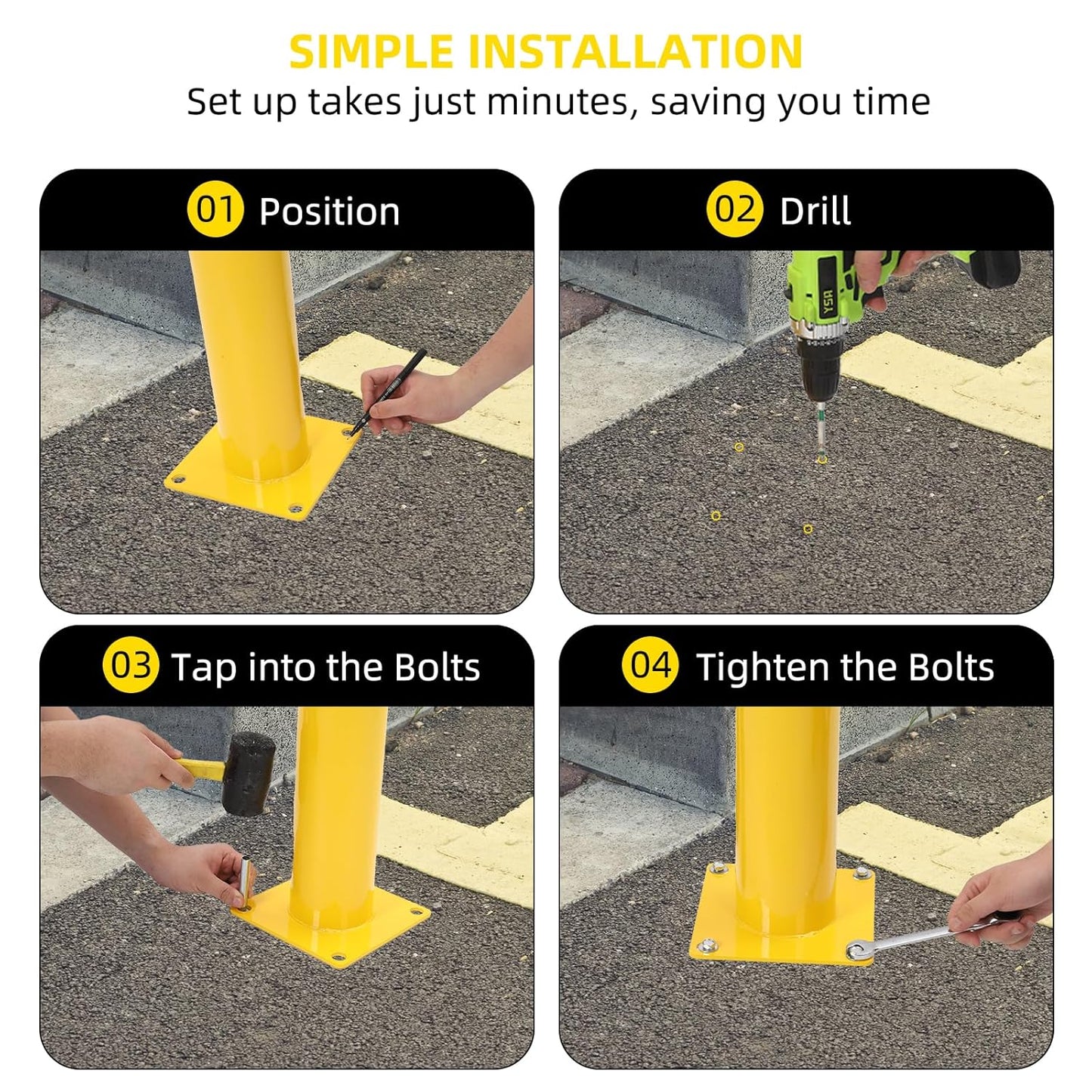 SIMPLE INSTALLATION
Set up takes just minutes, saving you time

01 Position

02 Drill

YSA

03 Tap into the Bolts

04 Tighten the Bolts