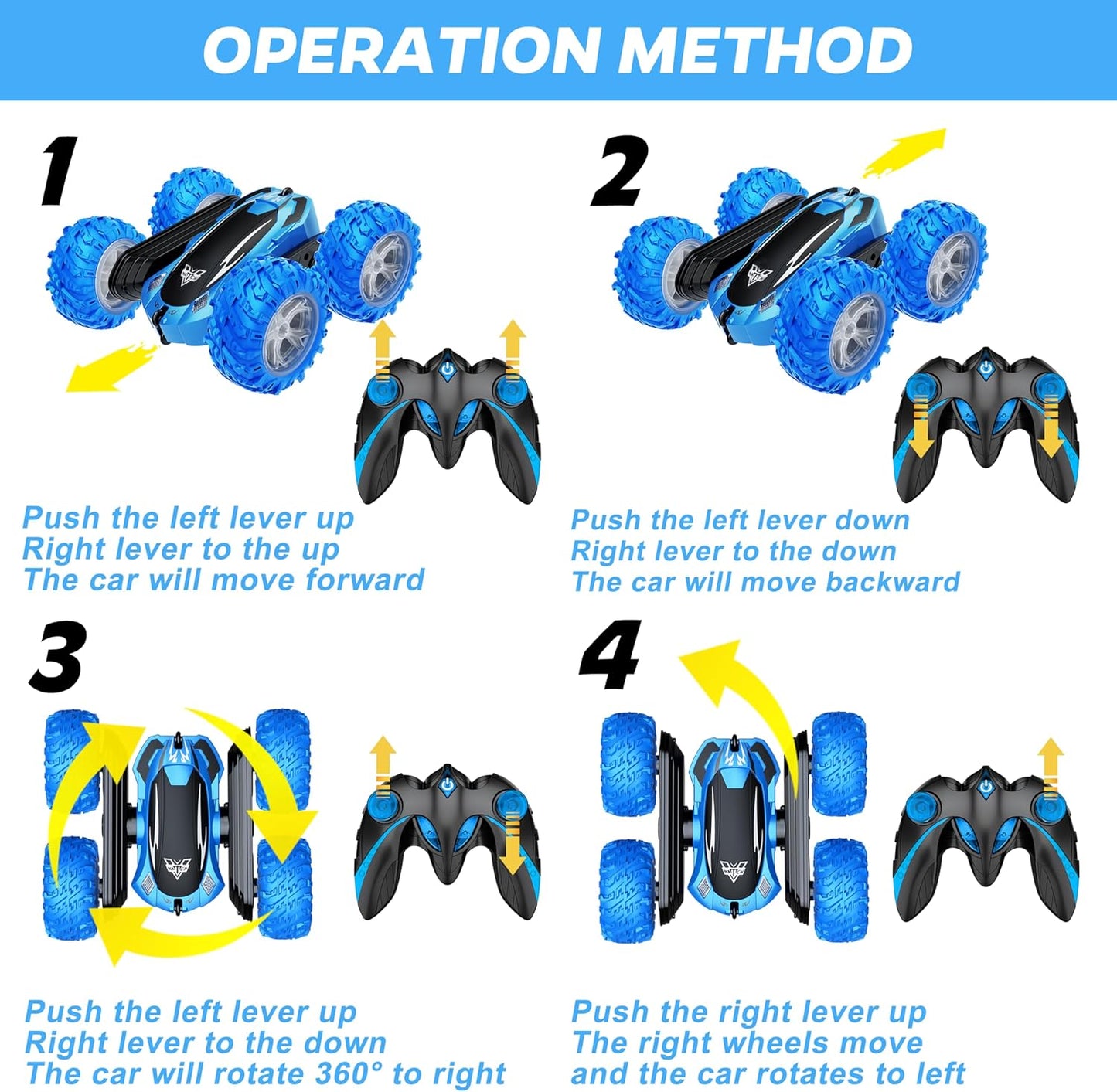 OPERATION METHOD

1

Push the left lever up
Right lever to the up
The car will move forward

2

Push the left lever down
Right lever to the down
The car will move backward

3

Push the left lever up
Right lever to the down
The car will rotate 360° to right

4

Push the right lever up
The right wheels move
and the car rotates to left