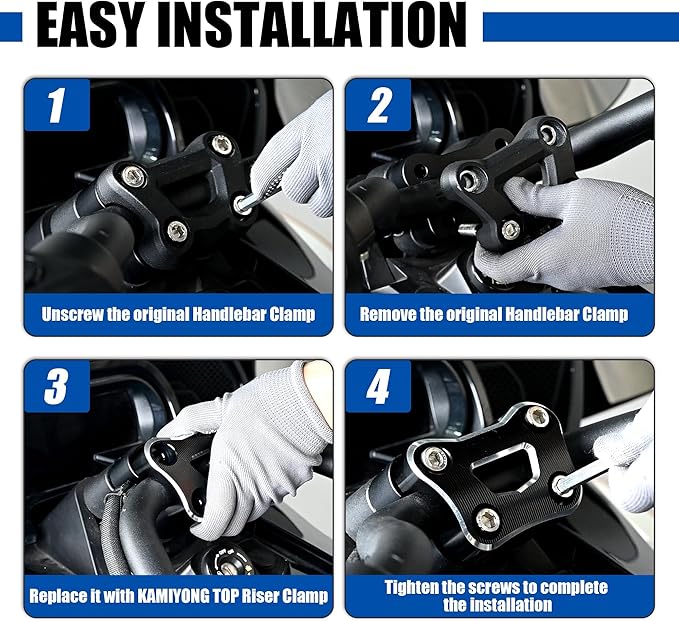 EASY INSTALLATION

1

Unscrew the original Handlebar Clamp

2

Remove the original Handlebar Clamp

3

Replace it with KAMIYONG TOP Riser Clamp

4

Tighten the screws to complete the installation