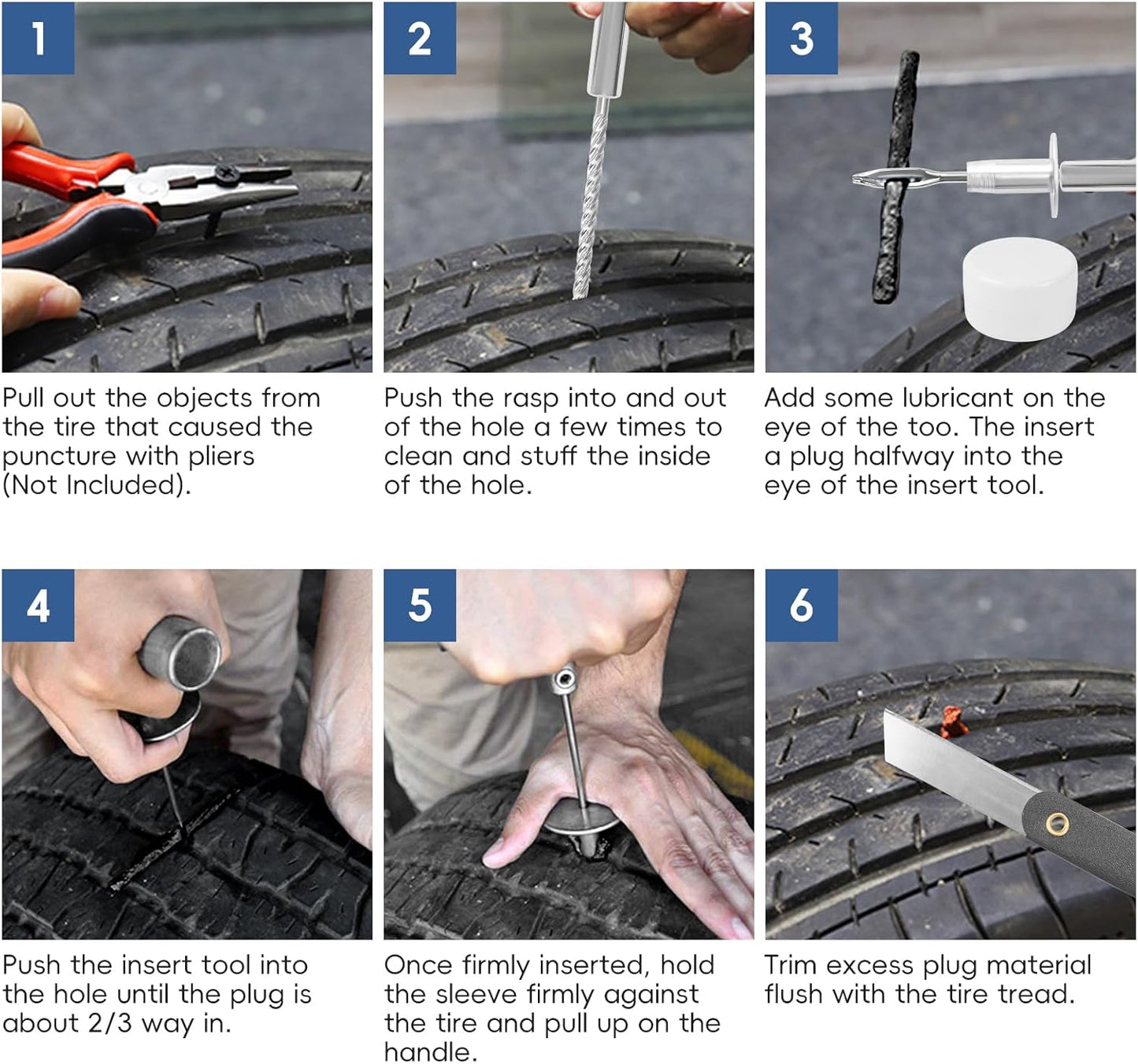 1

Pull out the objects from the tire that caused the puncture with pliers (Not Included).

2

Push the rasp into and out of the hole a few times to clean and stuff the inside of the hole.

3

Add some lubricant on the eye of the too. The insert a plug halfway into the eye of the insert tool.

4

Push the insert tool into the hole until the plug is about 2/3 way in.

5

Once firmly inserted, hold the sleeve firmly against the tire and pull up on the handle.

6

Trim excess plug material flush with the tire tread.